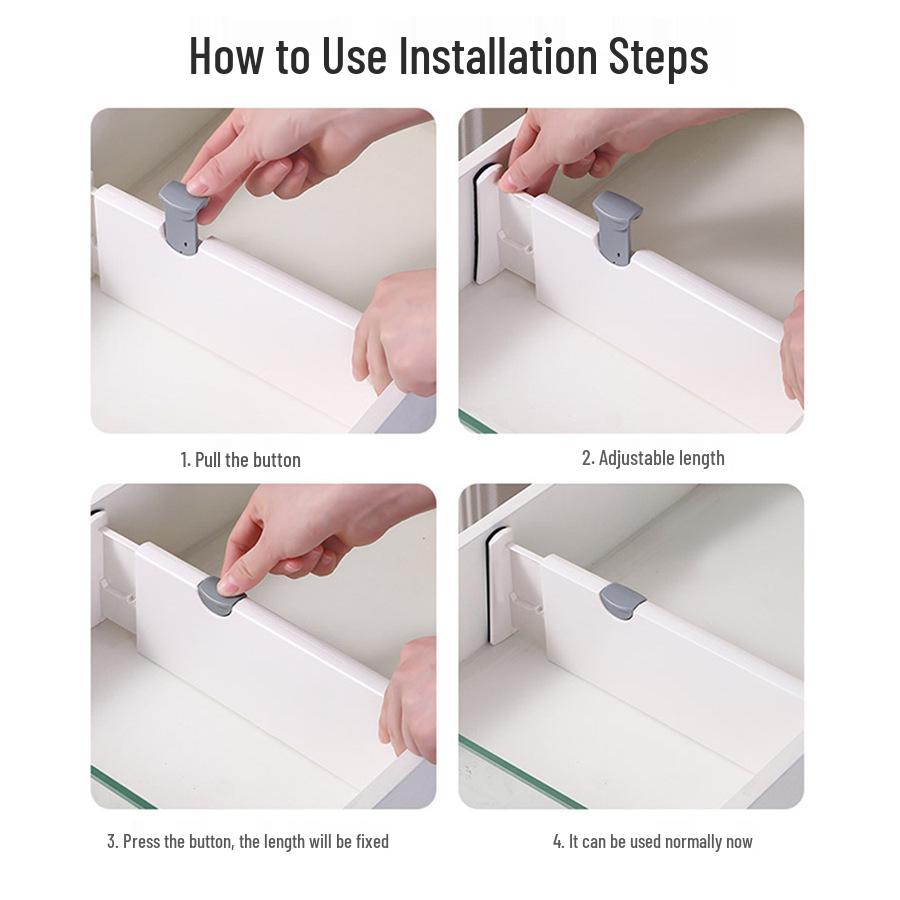 How to Use Installation Steps

1. Pull the button

2. Adjustable length

3. Press the button, the length will be fixed

4. It can be used normally now