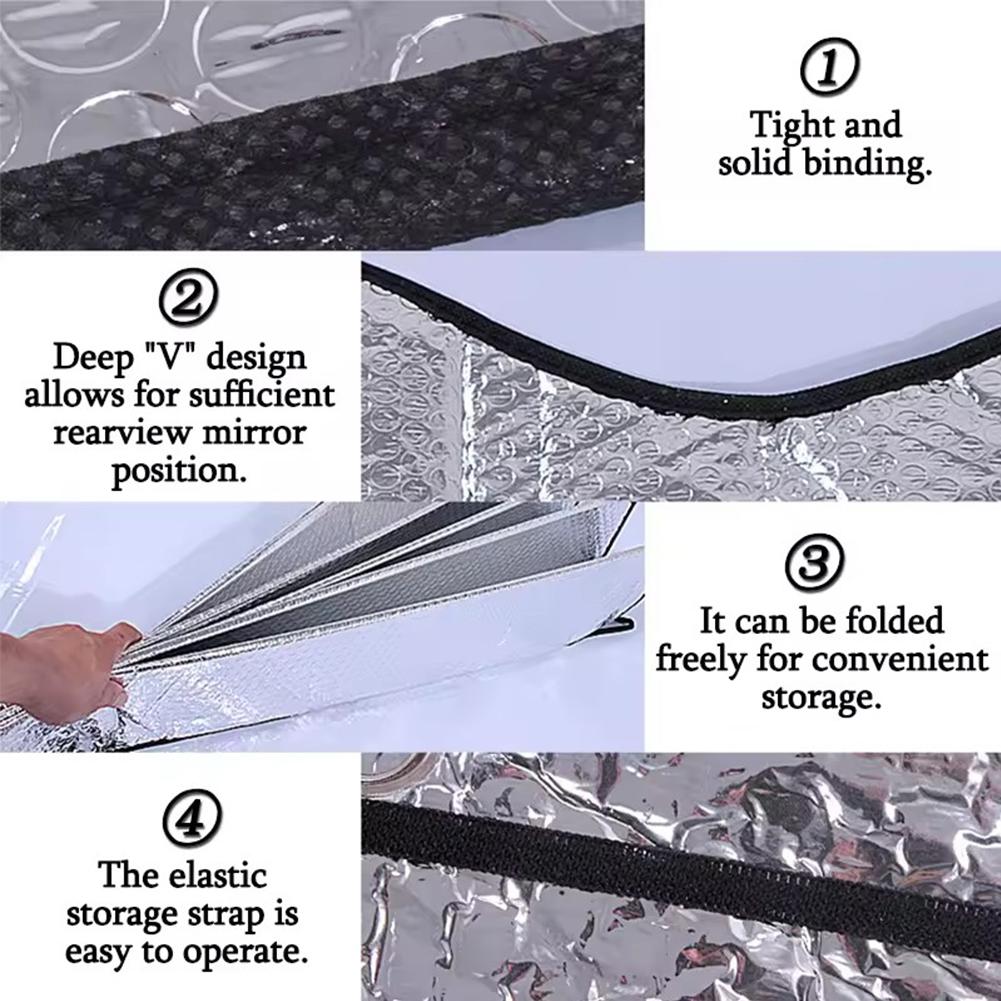 ①
Tight and solid binding.

②
Deep "V" design allows for sufficient rearview mirror position.

③
It can be folded freely for convenient storage.

④
The elastic storage strap is easy to operate.