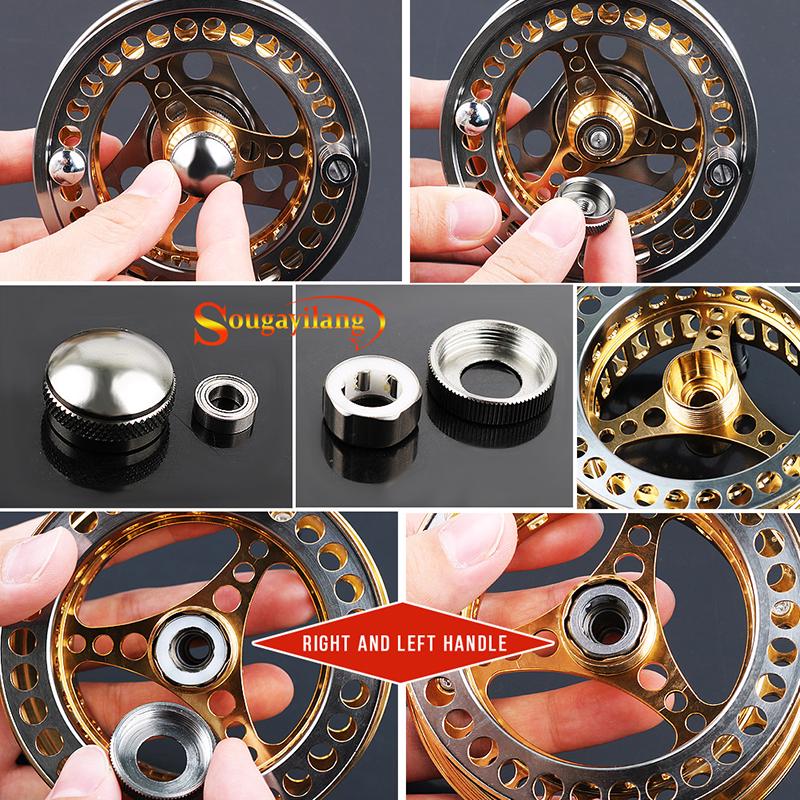 Sougayilang

RIGHT AND LEFT HANDLE