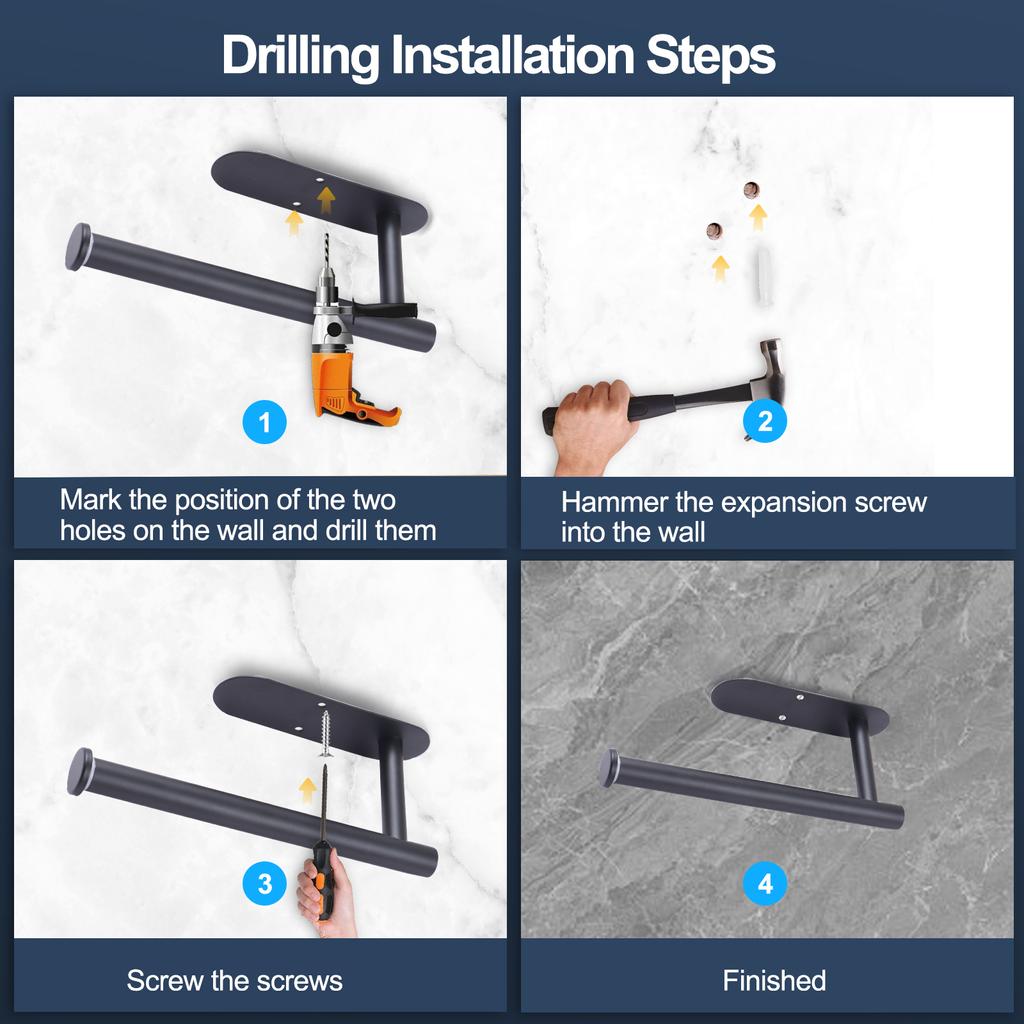 Drilling Installation Steps

1

Mark the position of the two holes on the wall and drill them

2

Hammer the expansion screw into the wall

3

Screw the screws

4

Finished