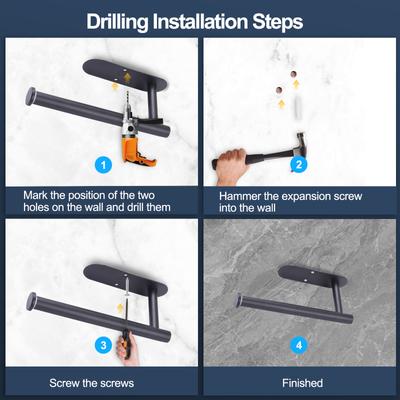 Drilling Installation Steps

1

Mark the position of the two holes on the wall and drill them

2

Hammer the expansion screw into the wall

3

Screw the screws

4

Finished