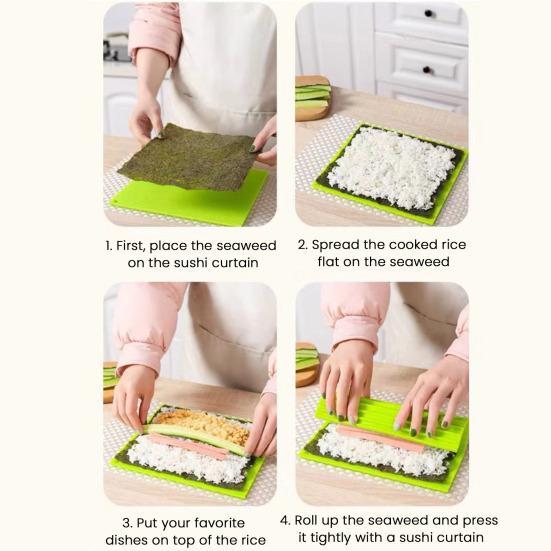 1. First, place the seaweed on the sushi curtain

2. Spread the cooked rice flat on the seaweed

3. Put your favorite dishes on top of the rice

4. Roll up the seaweed and press it tightly with a sushi curtain