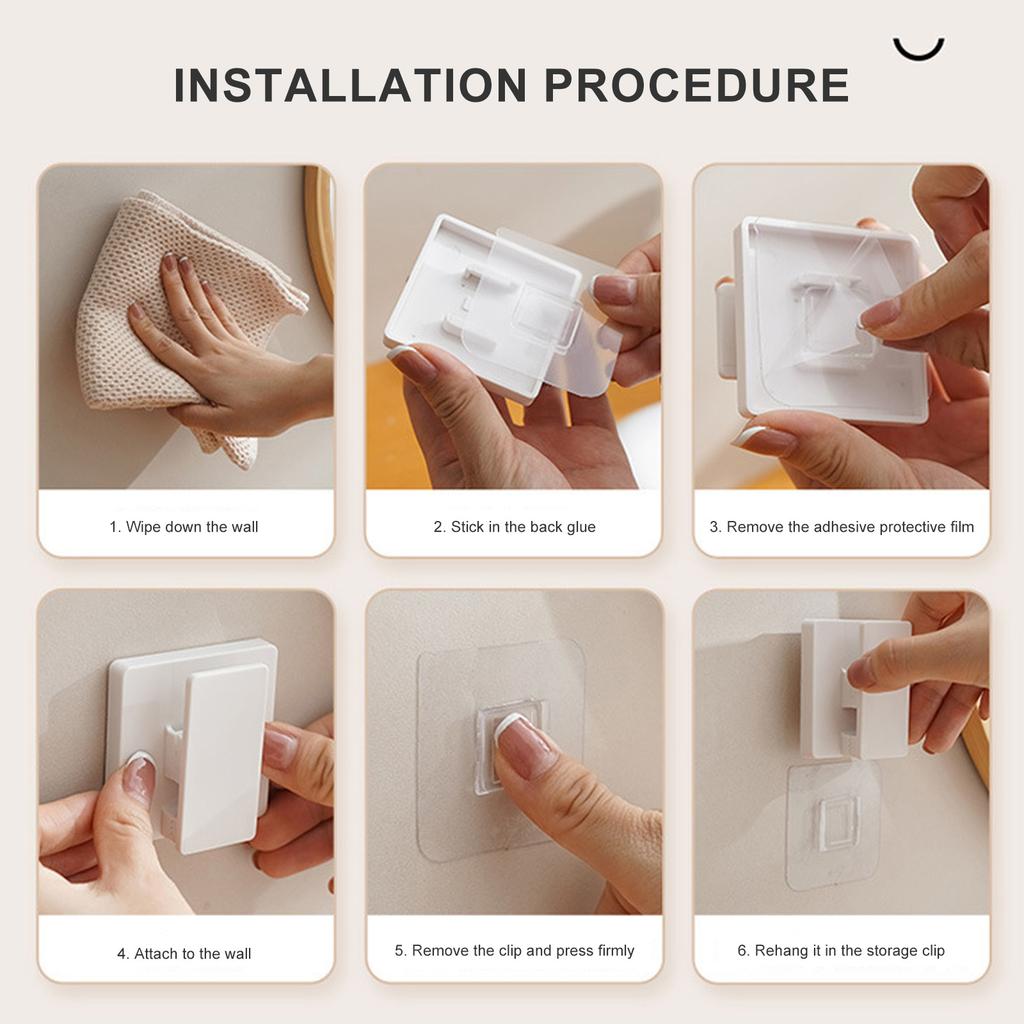 INSTALLATION PROCEDURE

1. Wipe down the wall

2. Stick in the back glue

3. Remove the adhesive protective film

4. Attach to the wall

5. Remove the clip and press firmly

6. Rehang it in the storage clip