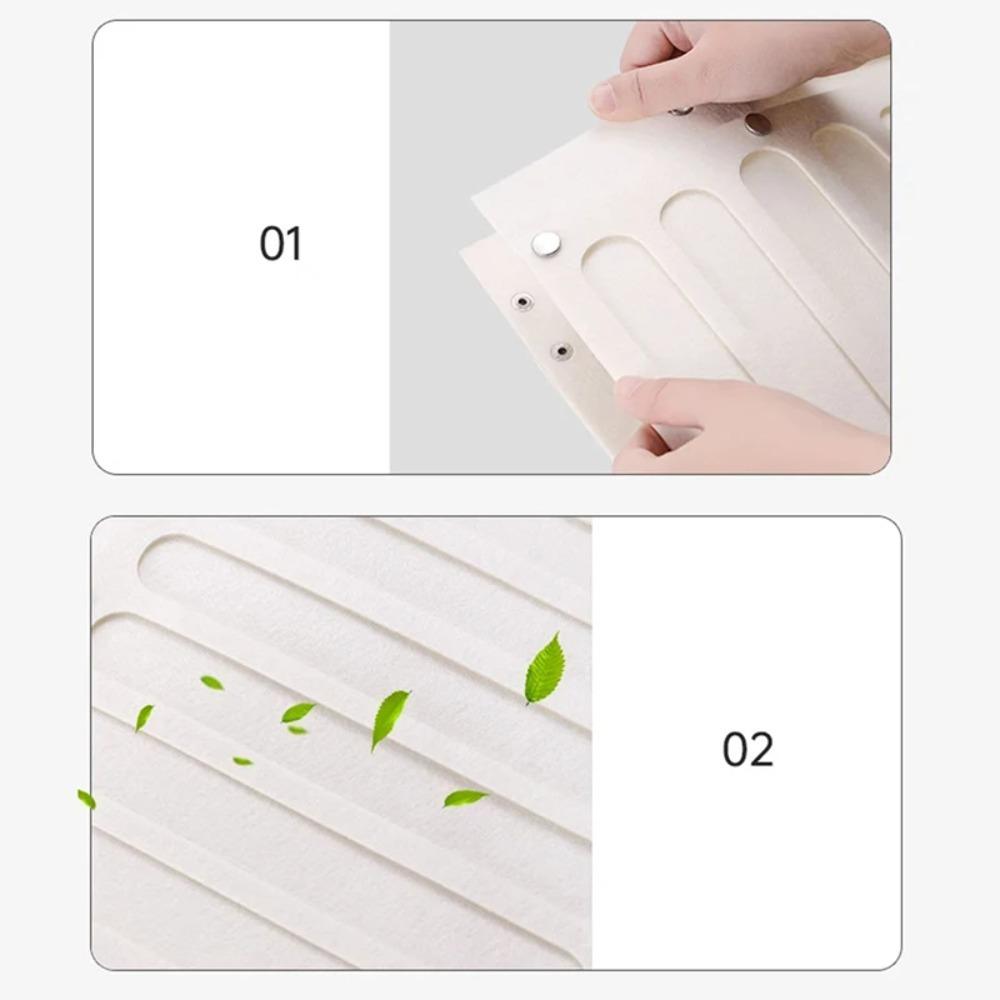 01

02