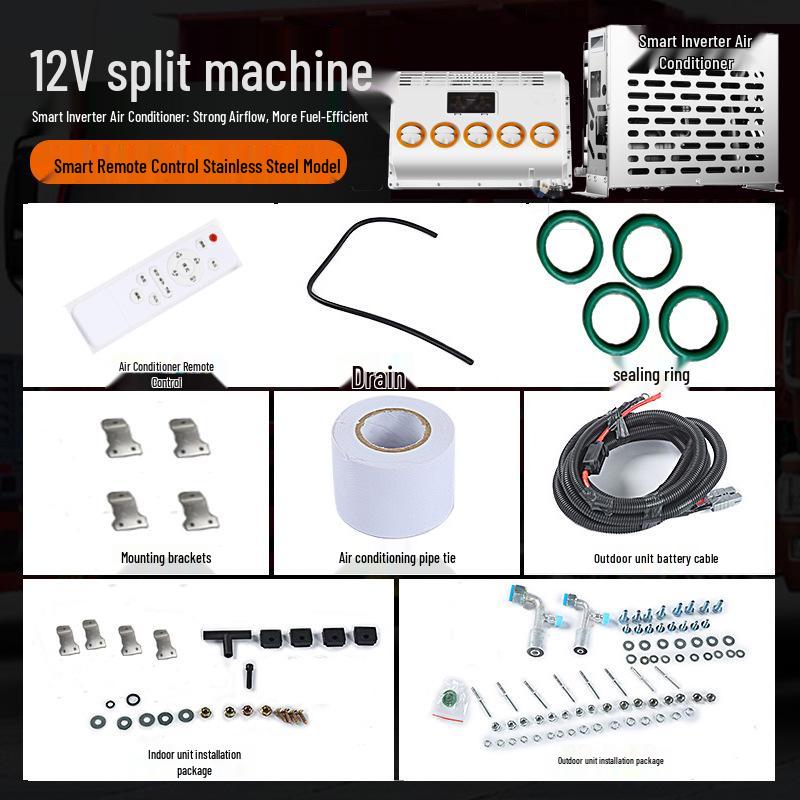 12V split machine

Smart Inverter Air Conditioner: Strong Airflow, More Fuel-Efficient

Smart Remote Control Stainless Steel Model

Smart Inverter Air Conditioner

Air Conditioner Remote Control

Drain

sealing ring

Mounting brackets

Air conditioning pipe tie

Outdoor unit battery cable

Indoor unit installation package

Outdoor unit installation package