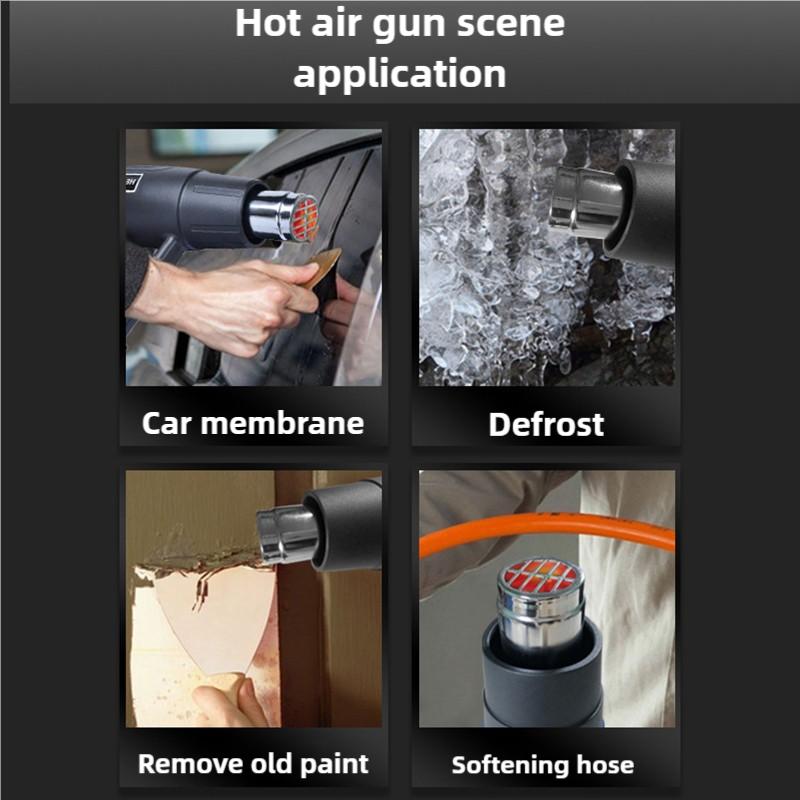 Hot air gun scene application

Car membrane

Defrost

Remove old paint

Softening hose