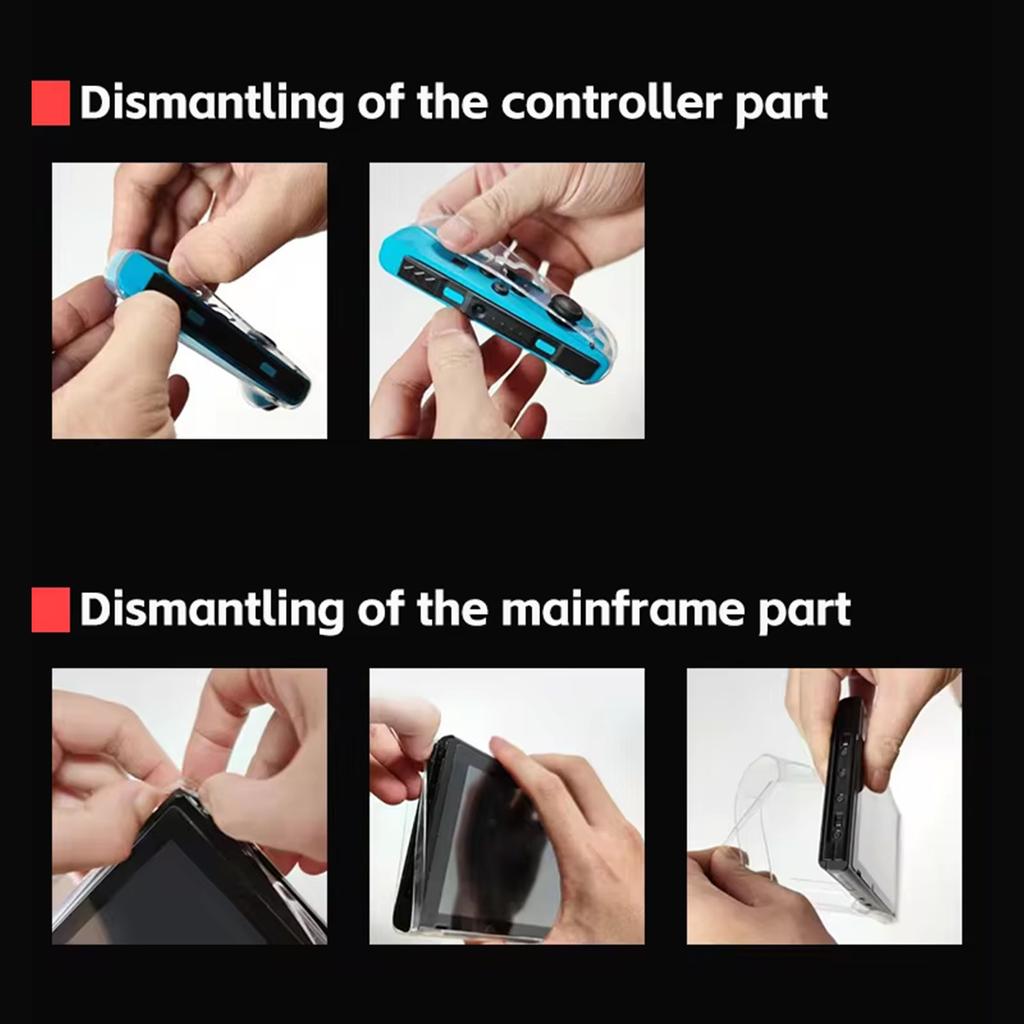 Dismantling of the controller part

Dismantling of the mainframe part