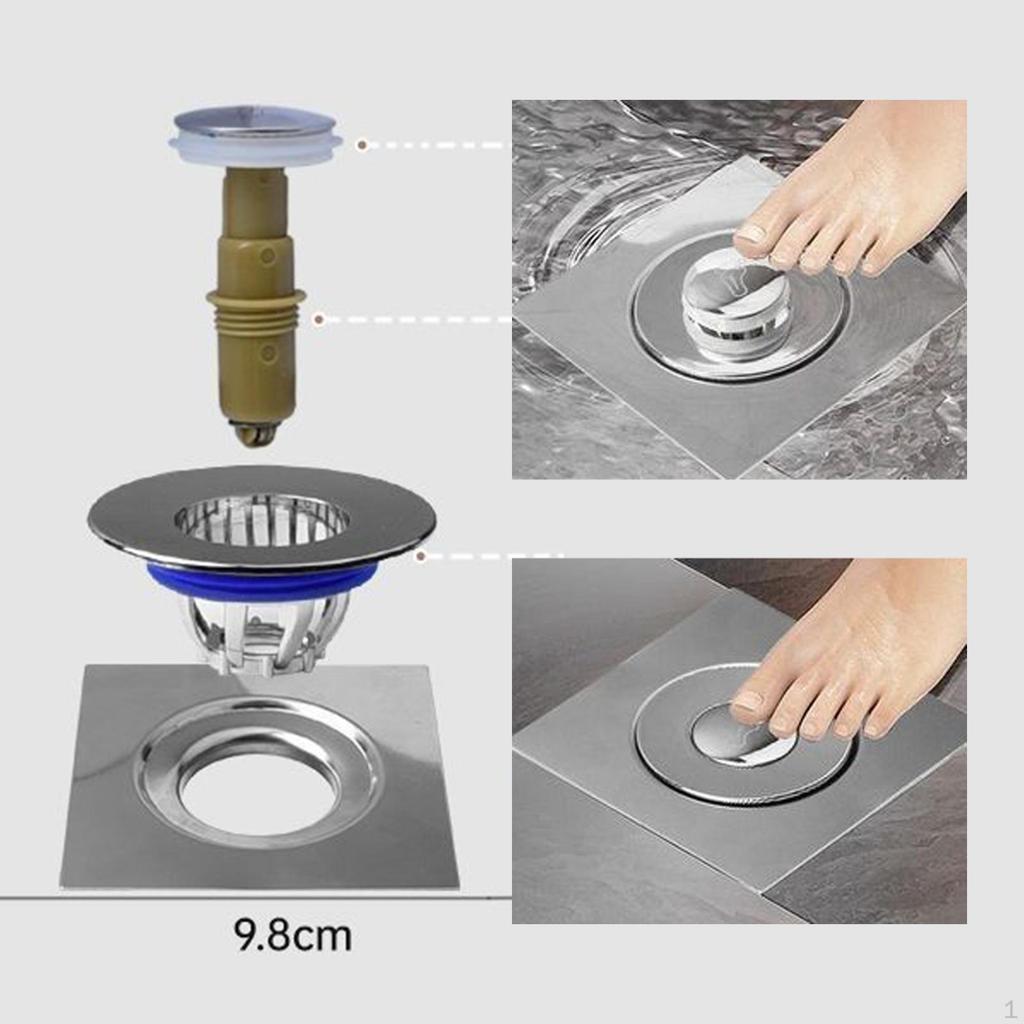 9.8cm

1