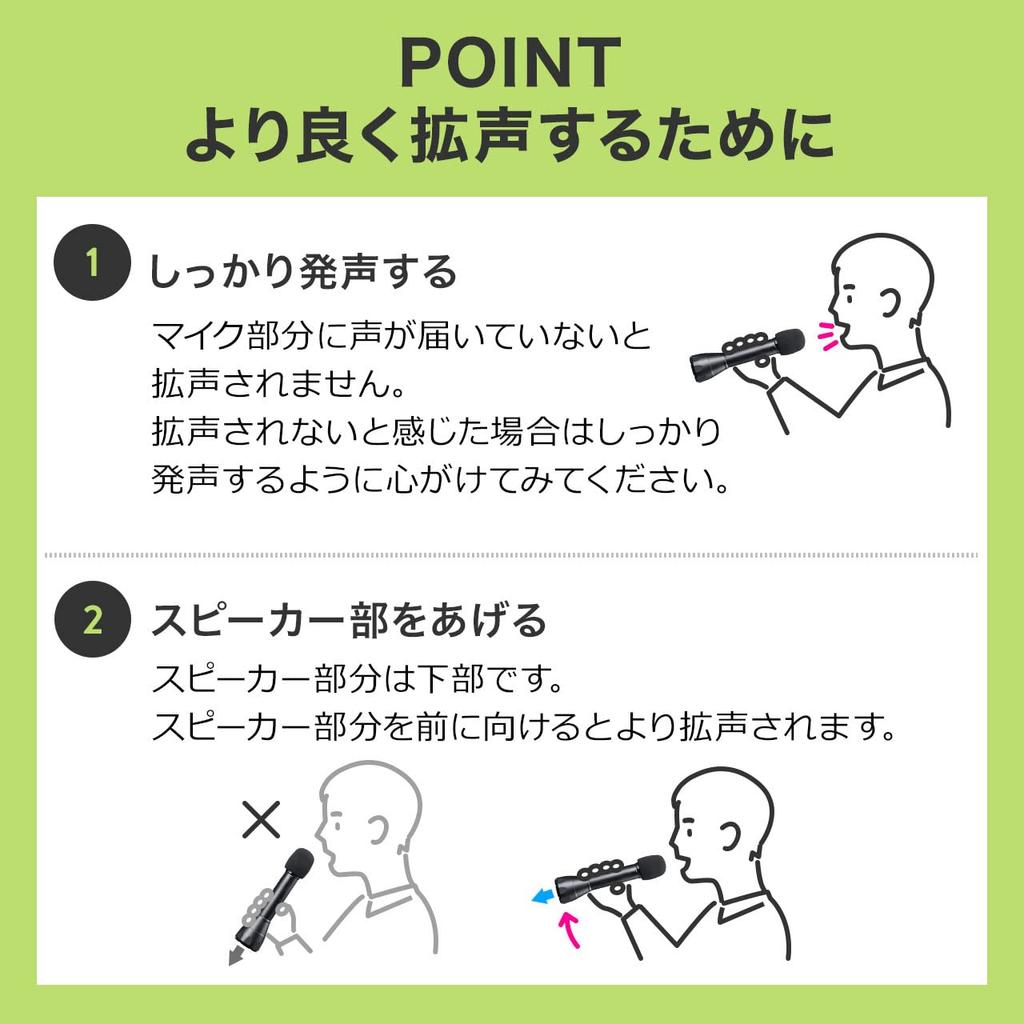 POINT
より良く拡声するために

1 しっかり発声する

マイク部分に声が届いていないと拡声されません。
拡声されないと感じた場合はしっかり発声するように心がけてみてください。

2 スピーカー部をあげる

スピーカー部分は下部です。
スピーカー部分を前に向けるとより拡声されます。

×