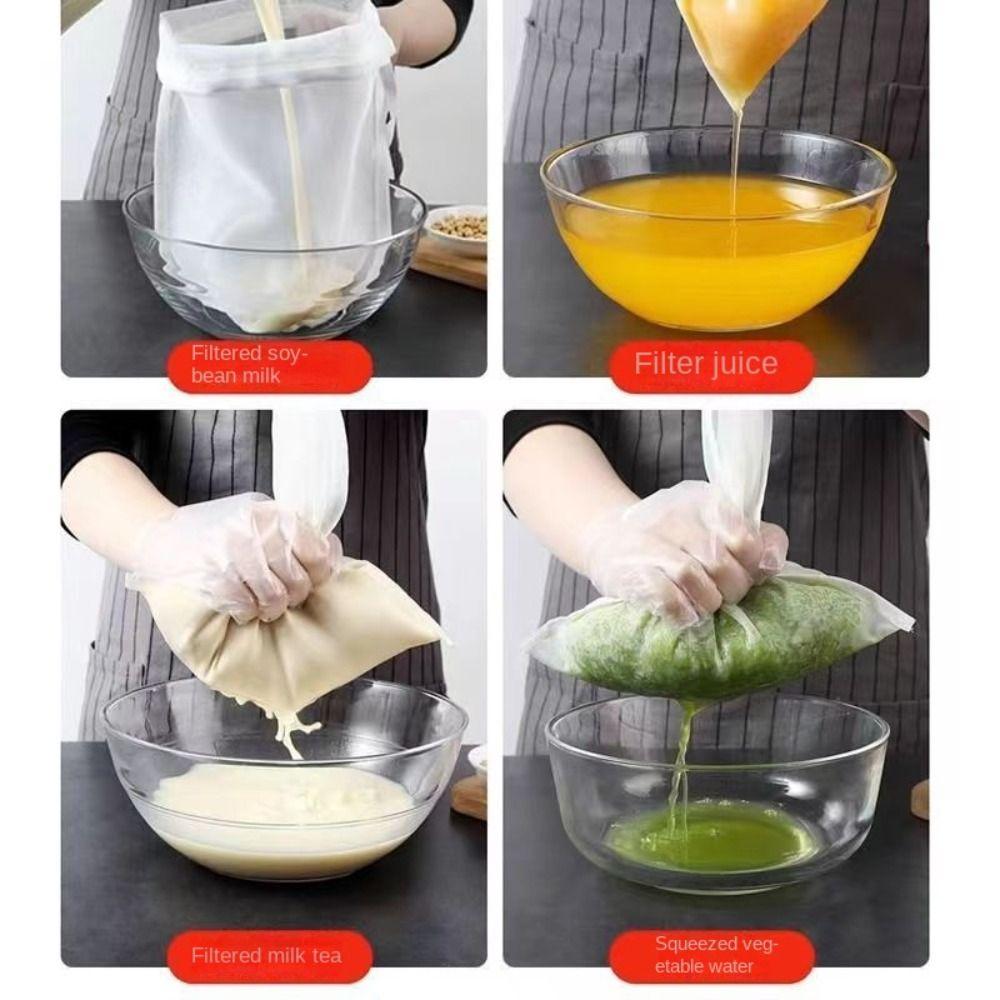 Filtered soybean milk

Filter juice

Filtered milk tea

Squeezed vegetable water