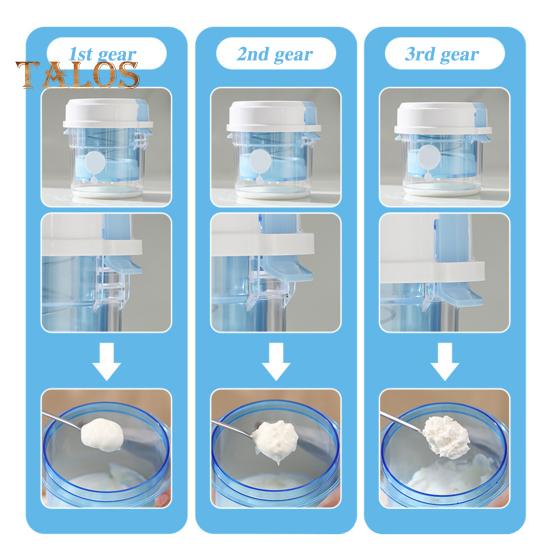 TALOS

1st gear

2nd gear

3rd gear