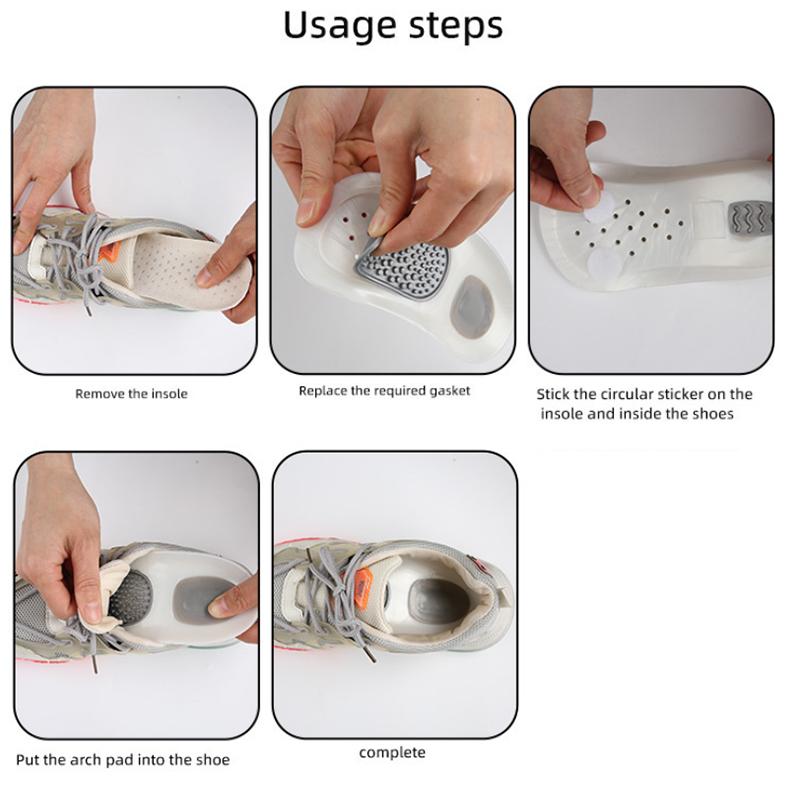 Usage steps

Remove the insole

Replace the required gasket

Stick the circular sticker on the insole and inside the shoes

Put the arch pad into the shoe

complete