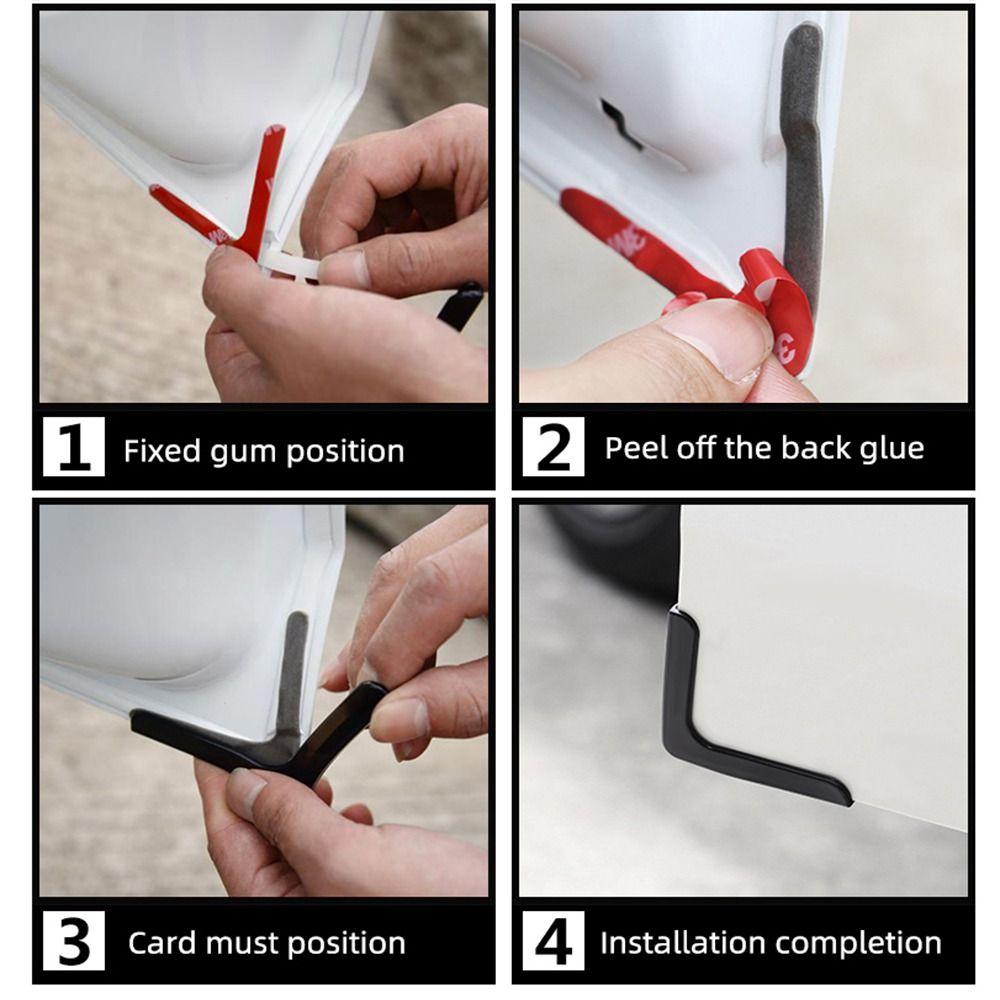 1 Fixed gum position

2 Peel off the back glue

3 Card must position

4 Installation completion