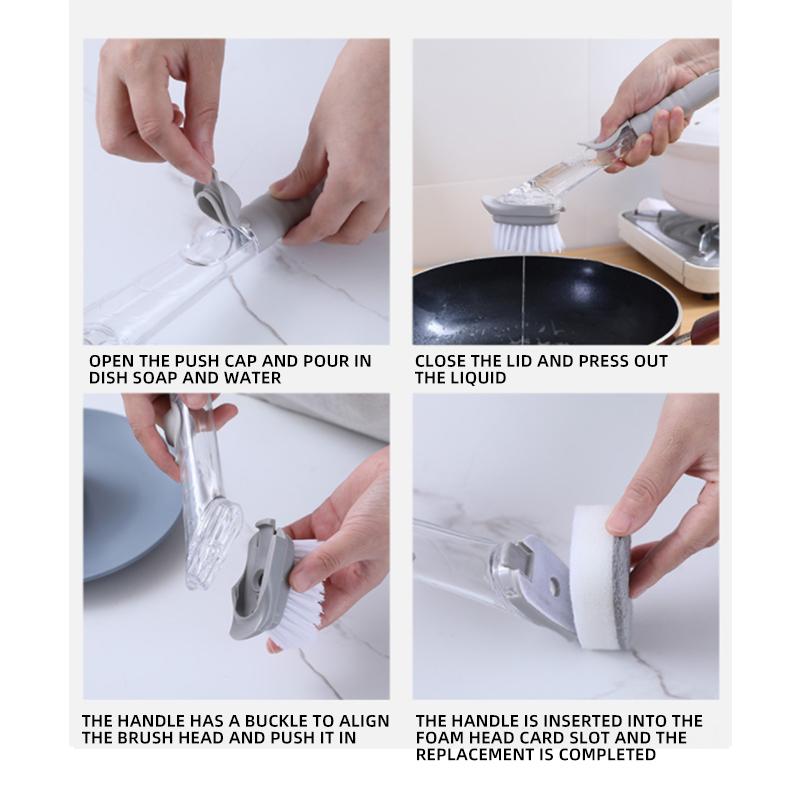 OPEN THE PUSH CAP AND POUR IN DISH SOAP AND WATER

CLOSE THE LID AND PRESS OUT THE LIQUID

THE HANDLE HAS A BUCKLE TO ALIGN THE BRUSH HEAD AND PUSH IT IN

THE HANDLE IS INSERTED INTO THE FOAM HEAD CARD SLOT AND THE REPLACEMENT IS COMPLETED