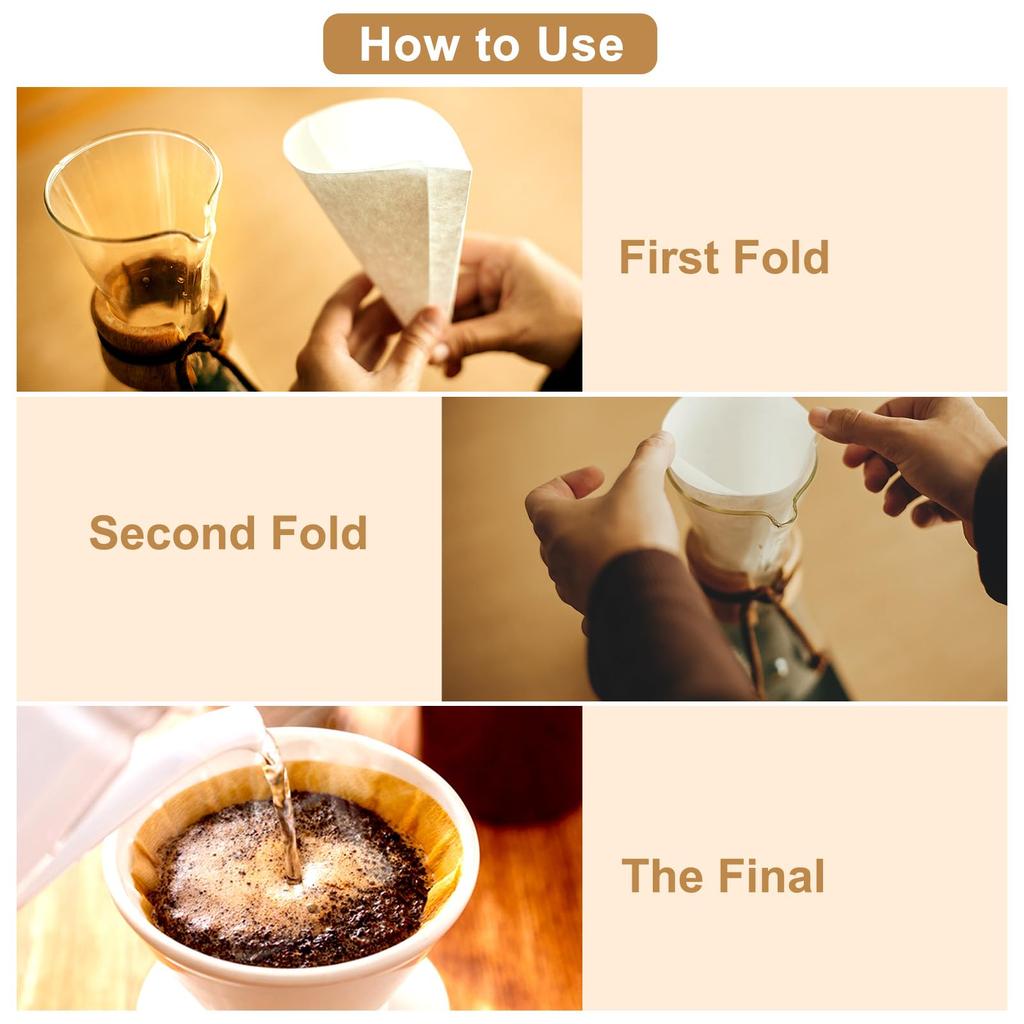 How to Use

First Fold

Second Fold

The Final