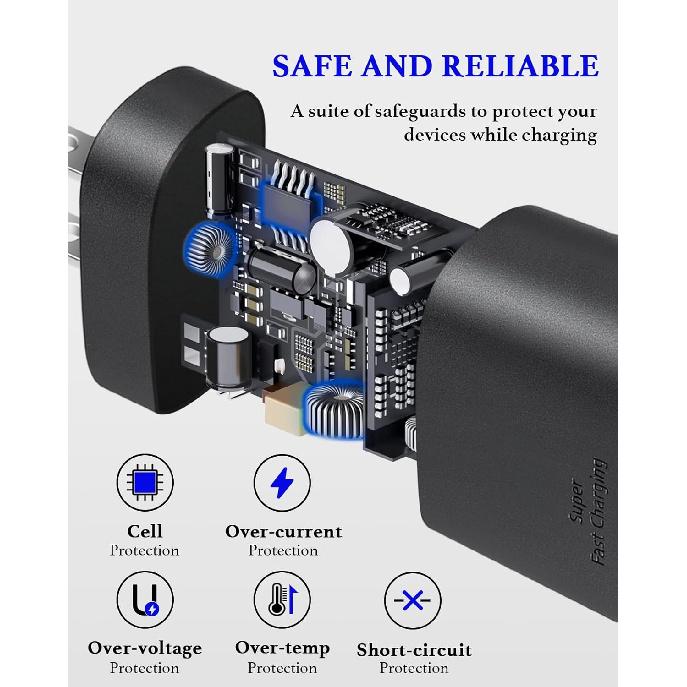 SAFE AND RELIABLE

A suite of safeguards to protect your devices while charging

Super Fast Charging

Cell
Protection

Over-current
Protection

Over-voltage
Protection

Over-temp
Protection

Short-circuit
Protection