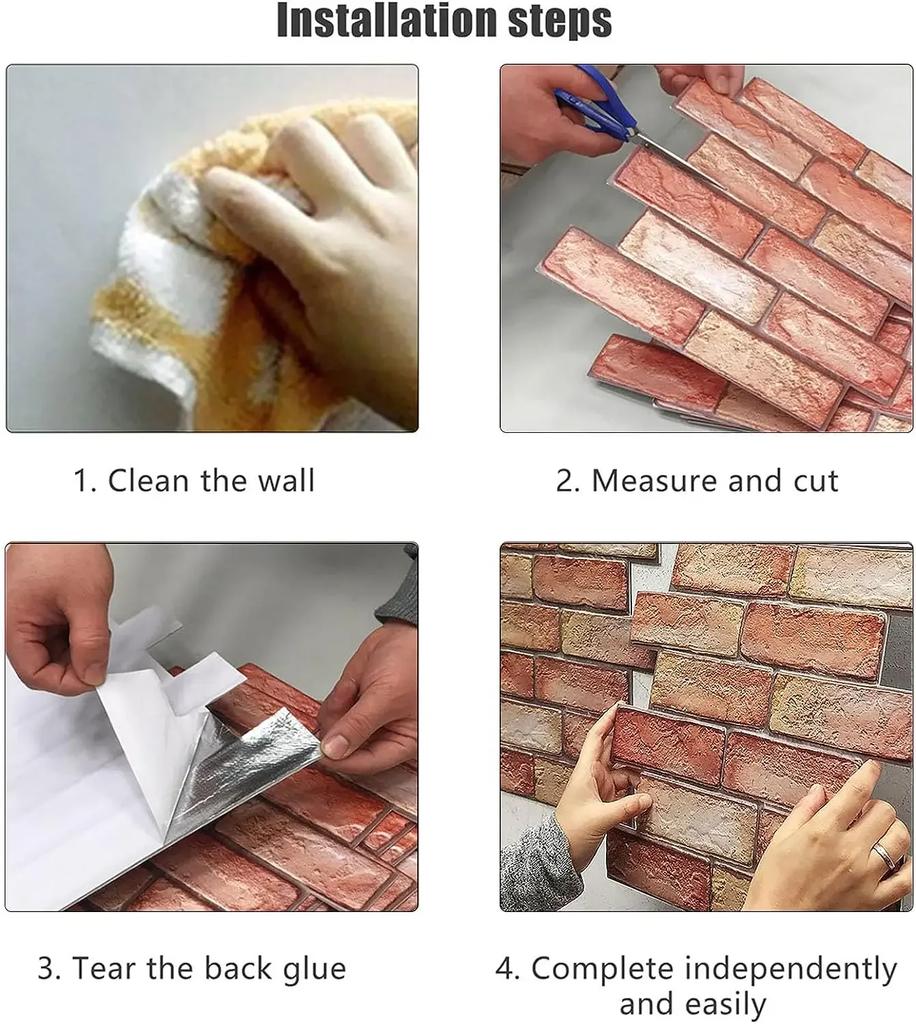 Installation steps

1. Clean the wall

2. Measure and cut

3. Tear the back glue

4. Complete independently and easily