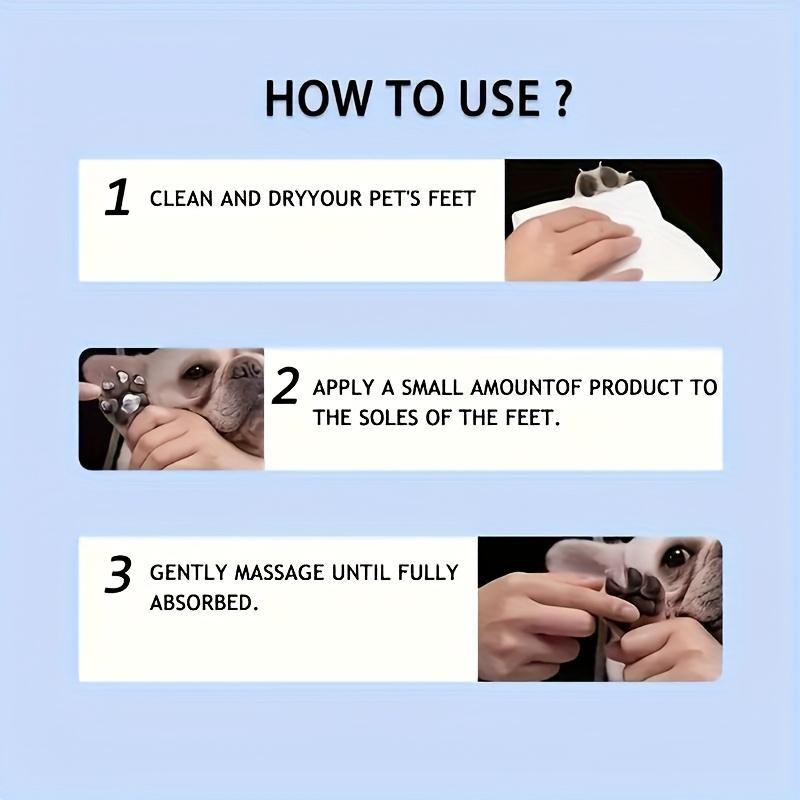 HOW TO USE ?

1 CLEAN AND DRYYOUR PET'S FEET

2 APPLY A SMALL AMOUNTOF PRODUCT TO THE SOLES OF THE FEET.

3 GENTLY MASSAGE UNTIL FULLY ABSORBED.