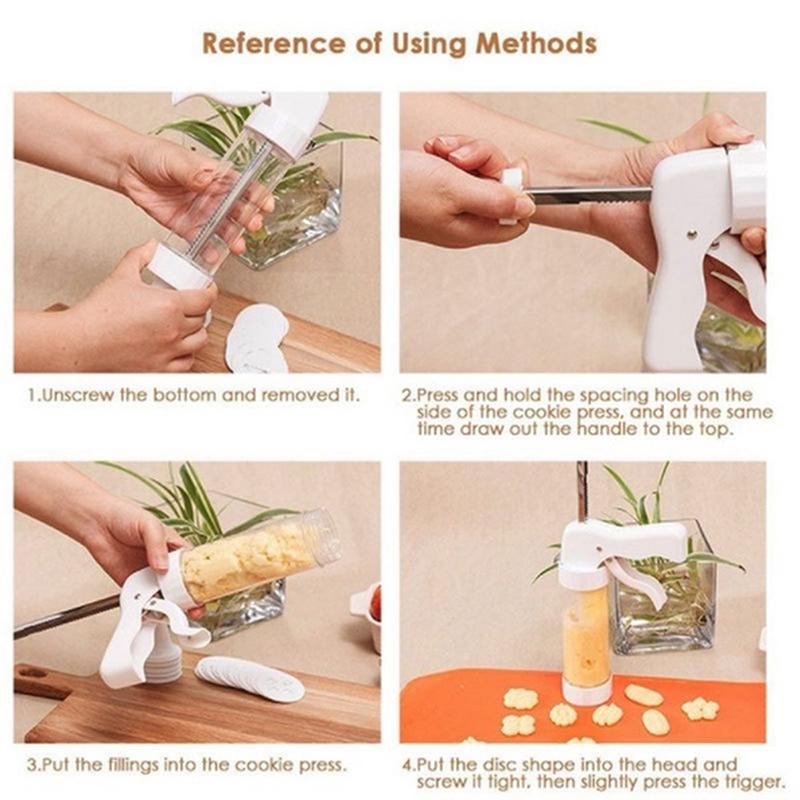 Reference of Using Methods

1.Unscrew the bottom and removed it.

2.Press and hold the spacing hole on the side of the cookie press, and at the same time draw out the handle to the top.

3.Put the fillings into the cookie press.

4.Put the disc shape into the head and screw it tight, then slightly press the trigger.