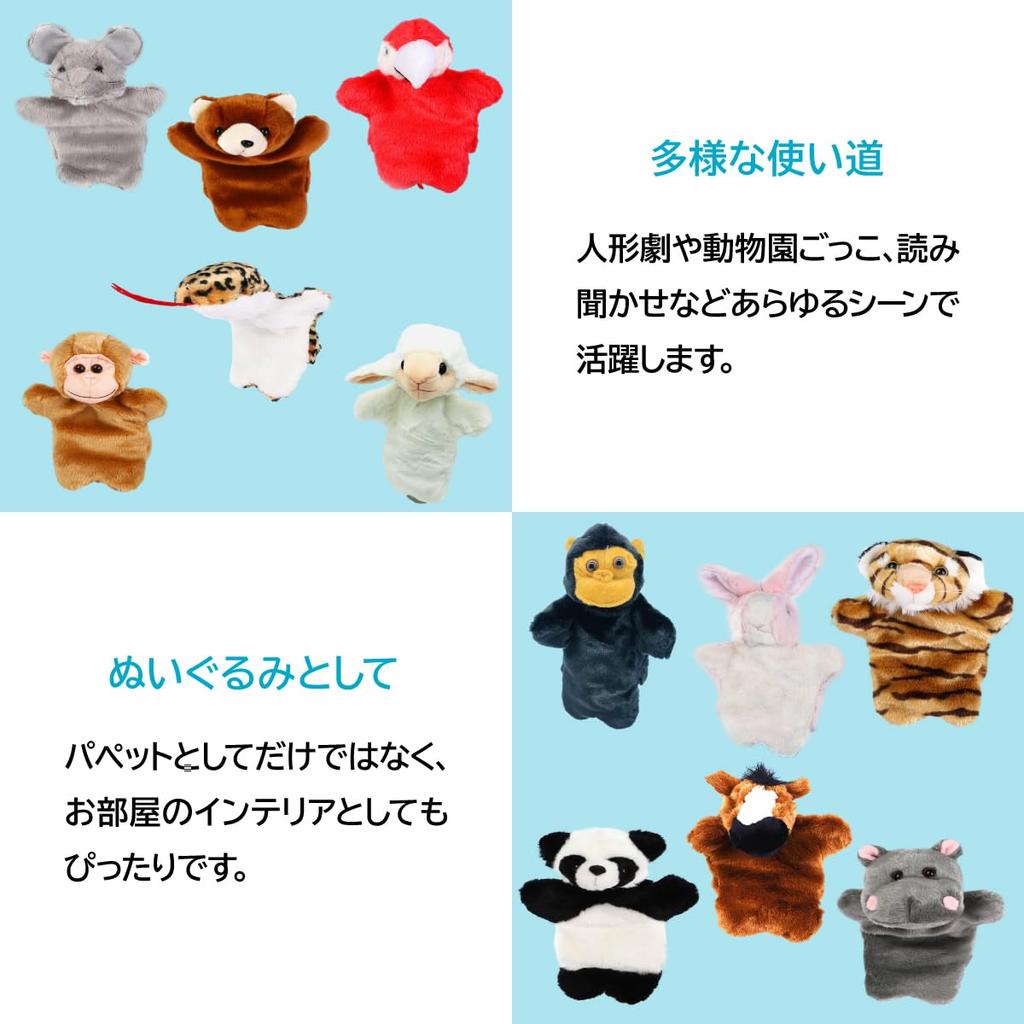 多様な使い道

人形劇や動物園ごっこ、読み聞かせなどあらゆるシーンで活躍します。

ぬいぐるみとして

パペットとしてだけではなく、お部屋のインテリアとしてもぴったりです。