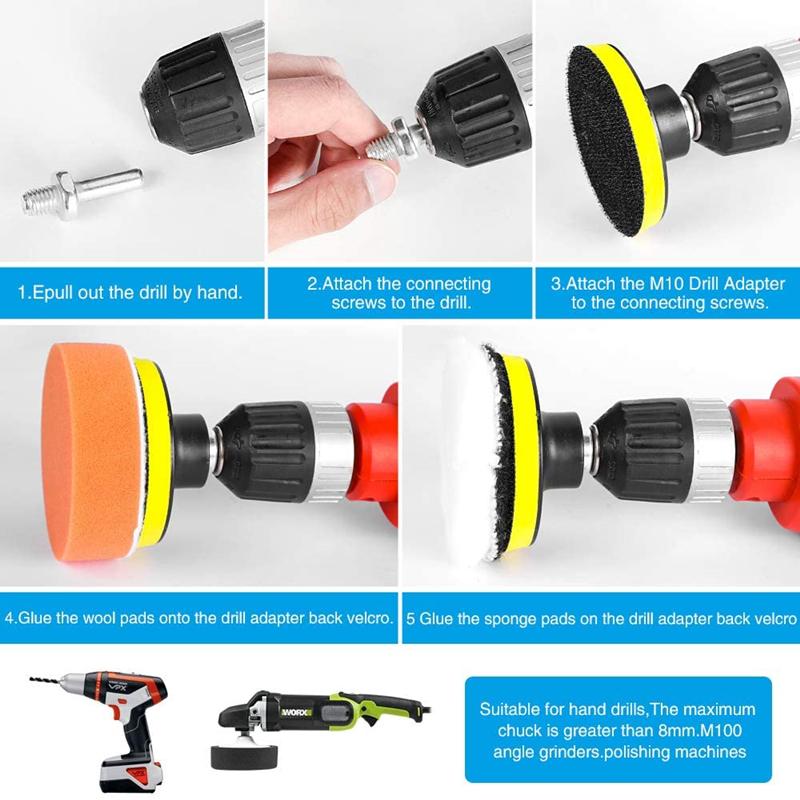 1.Epull out the drill by hand.

2.Attach the connecting screws to the drill.

3.Attach the M10 Drill Adapter to the connecting screws.

4.Glue the wool pads onto the drill adapter back velcro.

5 Glue the sponge pads on the drill adapter back velcro

VPX

WORX

Suitable for hand drills,The maximum chuck is greater than 8mm.M100 angle grinders.polishing machines