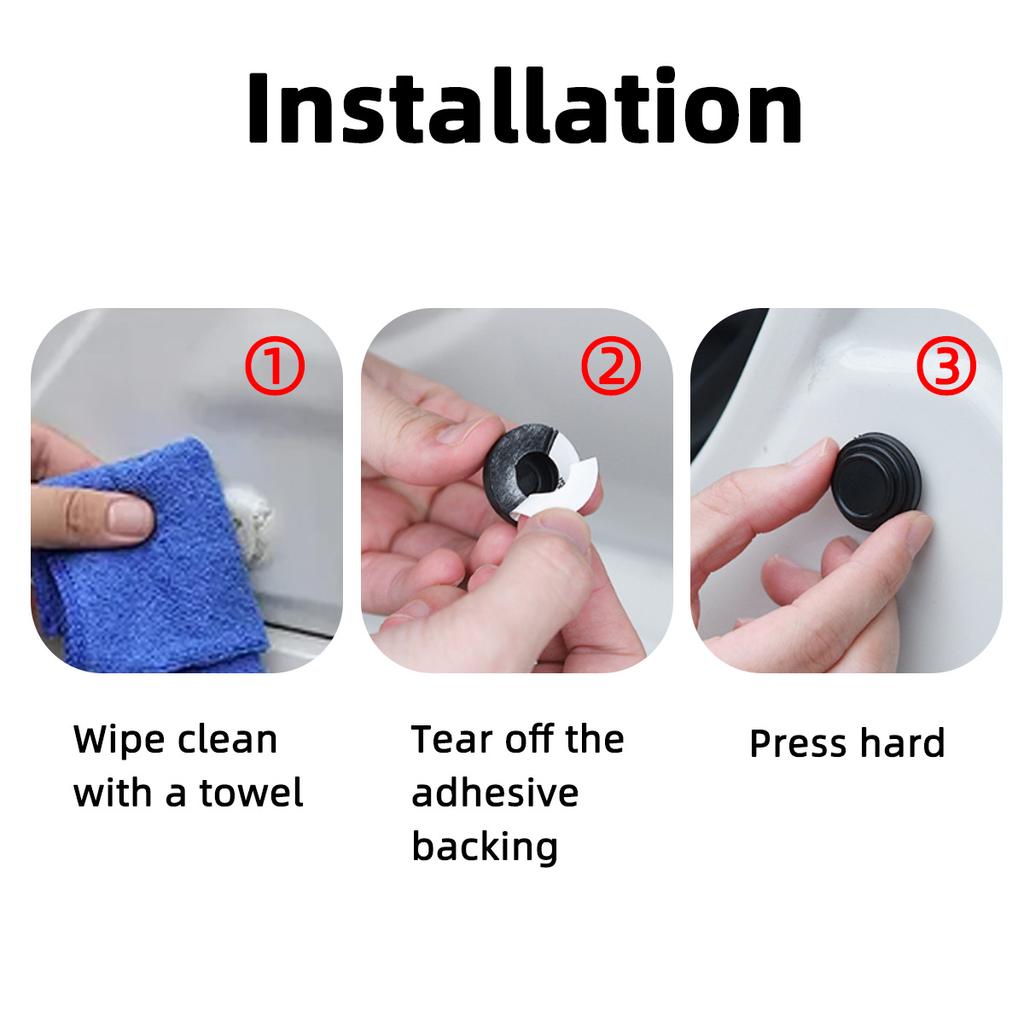 Installation

①

②

③

Wipe clean with a towel

Tear off the adhesive backing

Press hard