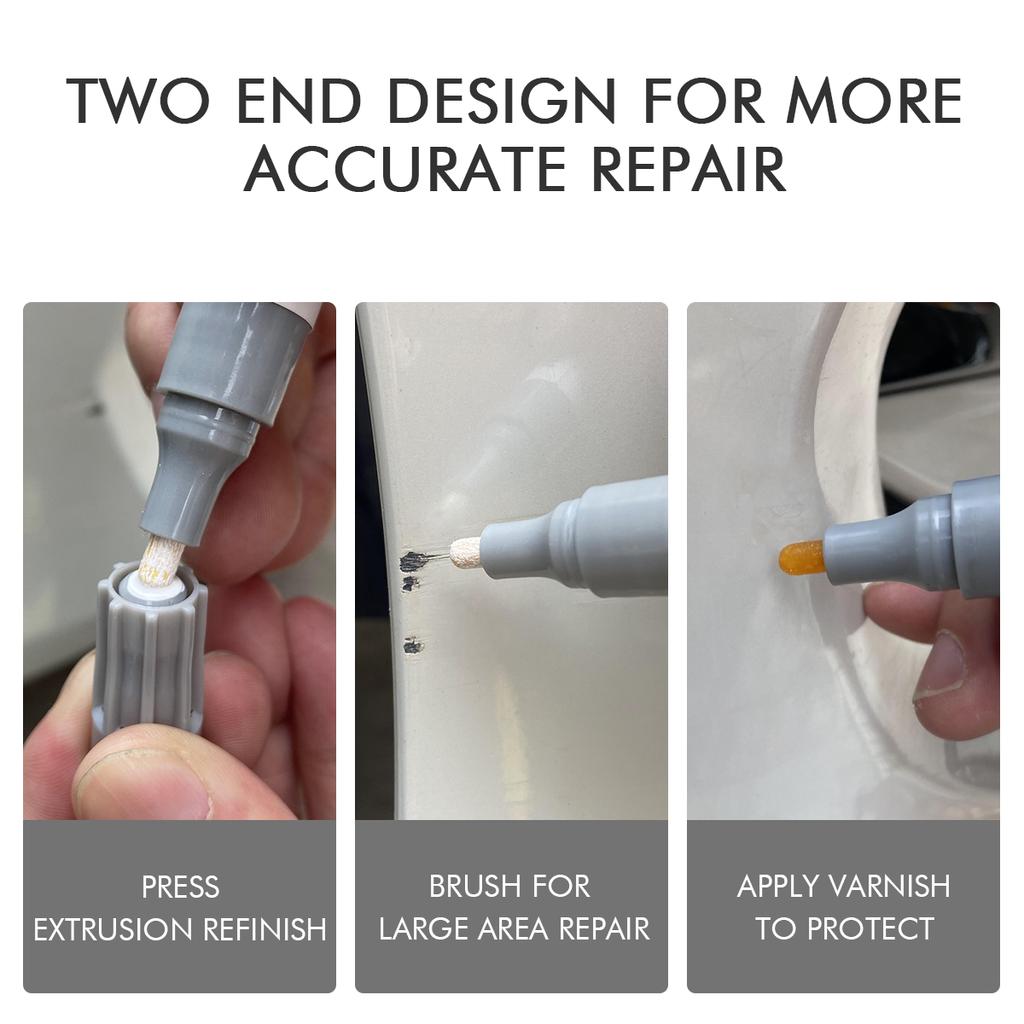 TWO END DESIGN FOR MORE ACCURATE REPAIR

PRESS EXTRUSION REFINISH

BRUSH FOR LARGE AREA REPAIR

APPLY VARNISH TO PROTECT