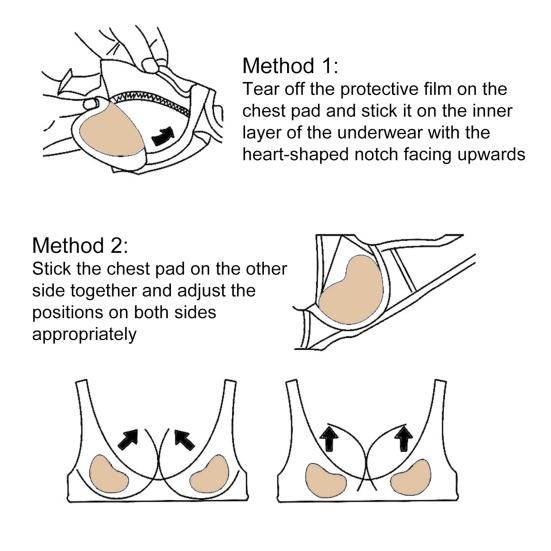 Method 1:
Tear off the protective film on the chest pad and stick it on the inner layer of the underwear with the heart-shaped notch facing upwards

Method 2:
Stick the chest pad on the other side together and adjust the positions on both sides appropriately