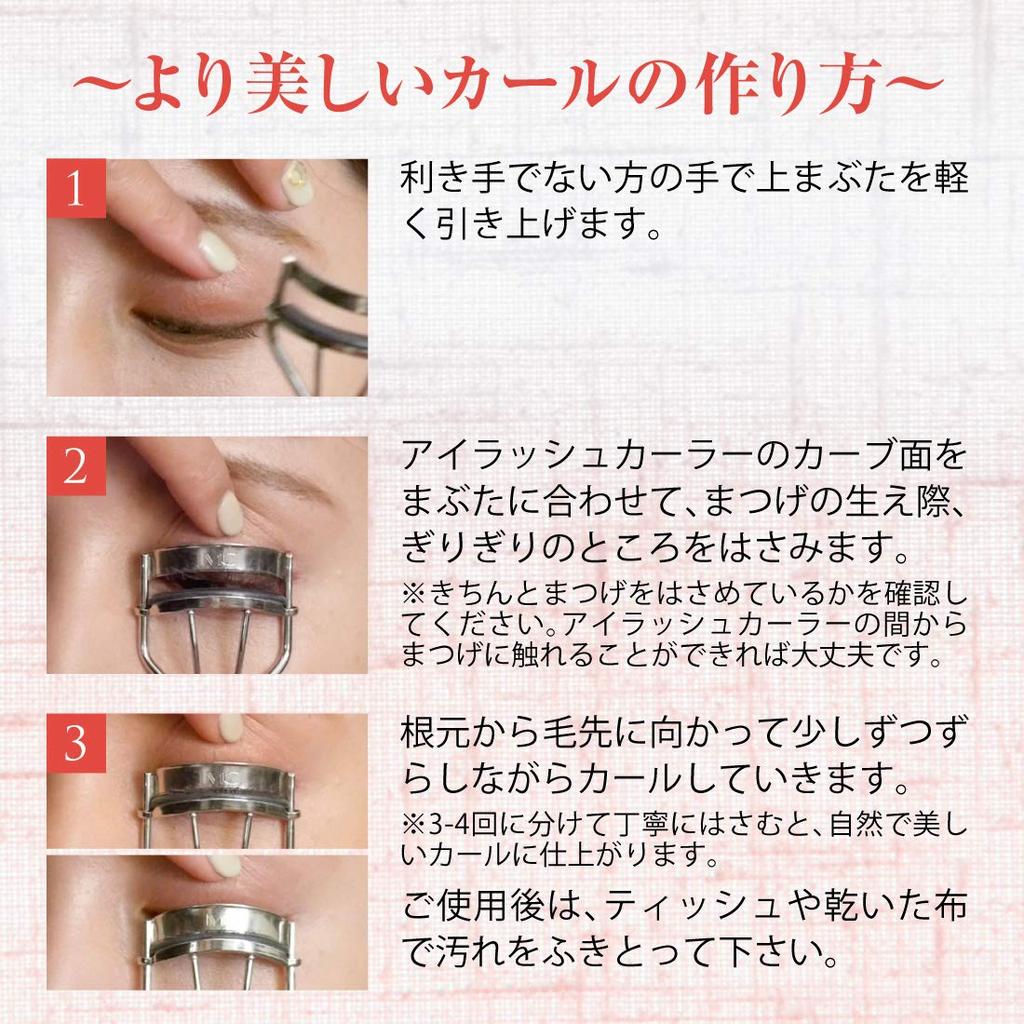 ~より美しいカールの作り方~

1
利き手でない方の手で上まぶたを軽く引き上げます。

2
アイラッシュカーラーのカーブ面をまぶたに合わせて、まつげの生え際、ぎりぎりのところをはさみます。
※きちんとまつげをはさめているかを確認してください。アイラッシュカーラーの間からまつげに触れることができれば大丈夫です。

3
根元から毛先に向かって少しずつずらしながらカールしていきます。
※3-4回に分けて丁寧にはさむと、自然で美しいカールに仕上がります。

ご使用後は、ティッシュや乾いた布で汚れをふきとって下さい。