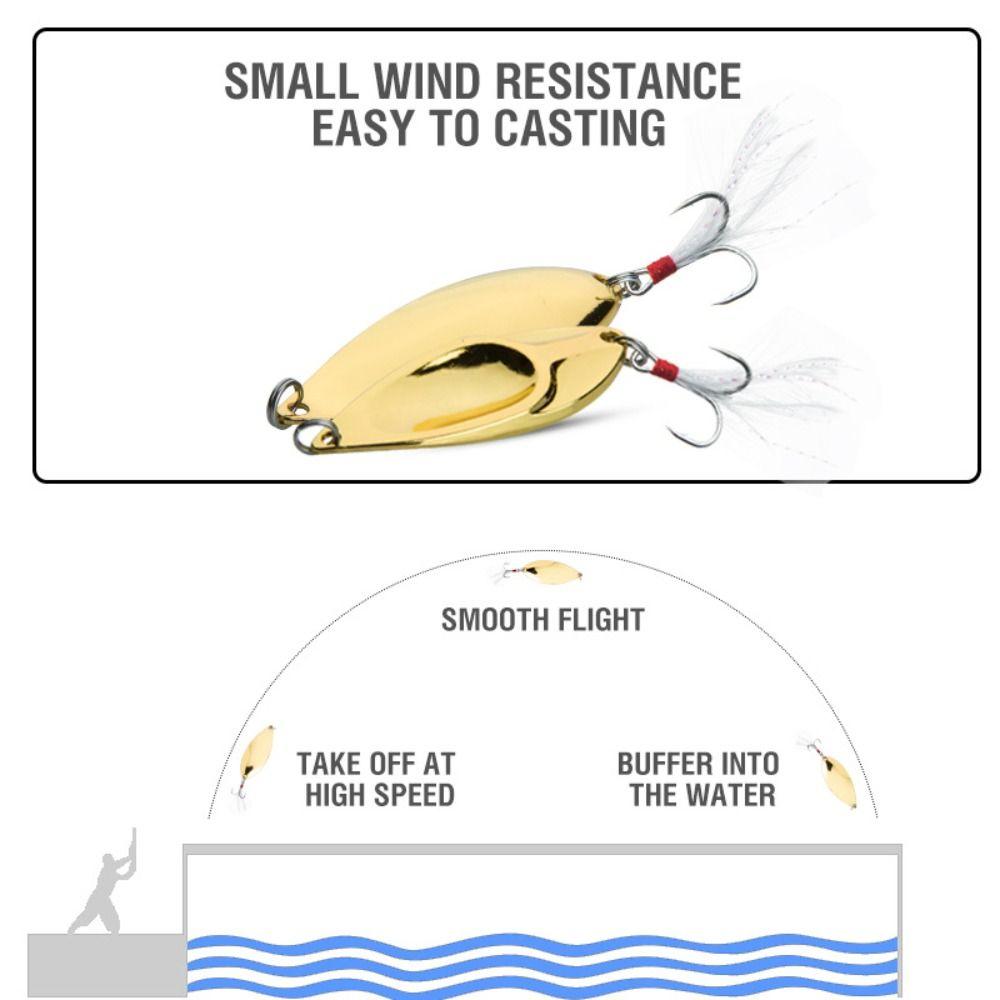 SMALL WIND RESISTANCE
EASY TO CASTING

SMOOTH FLIGHT

TAKE OFF AT
HIGH SPEED

BUFFER INTO
THE WATER