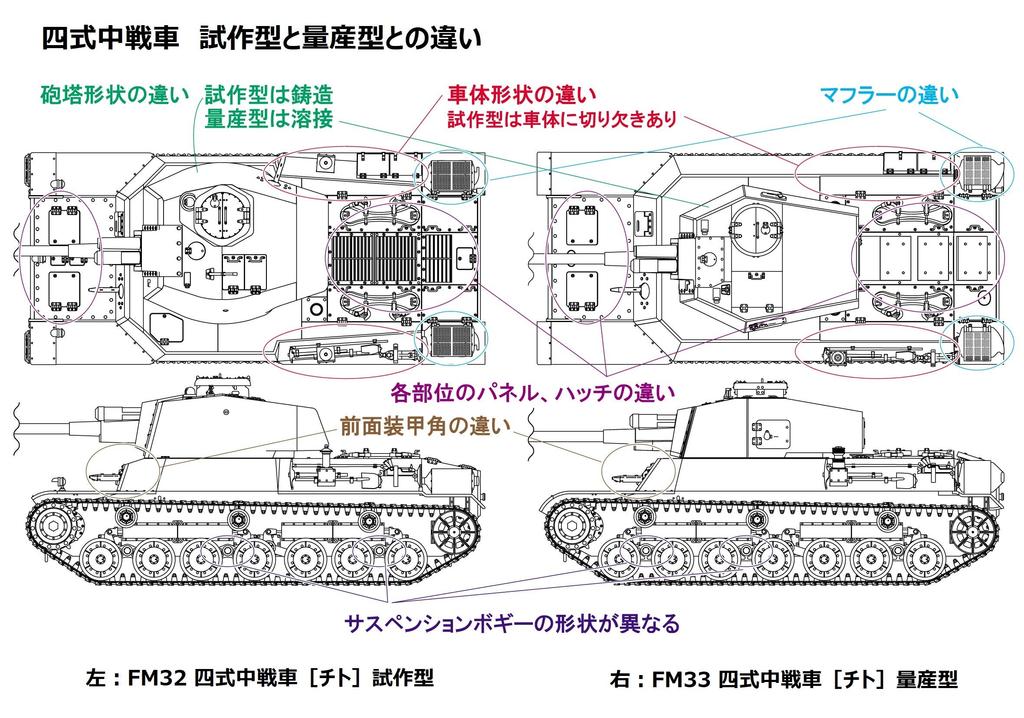 四式中戦車　試作型と量産型との違い

砲塔形状の違い　試作型は鋳造
量産型は溶接

車体形状の違い
試作型は車体に切り欠きあり

マフラーの違い

各部位のパネル、ハッチの違い

前面装甲角の違い

サスペンションボギーの形状が異なる

左：FM32 四式中戦車［チト］試作型

右：FM33 四式中戦車［チト］量産型