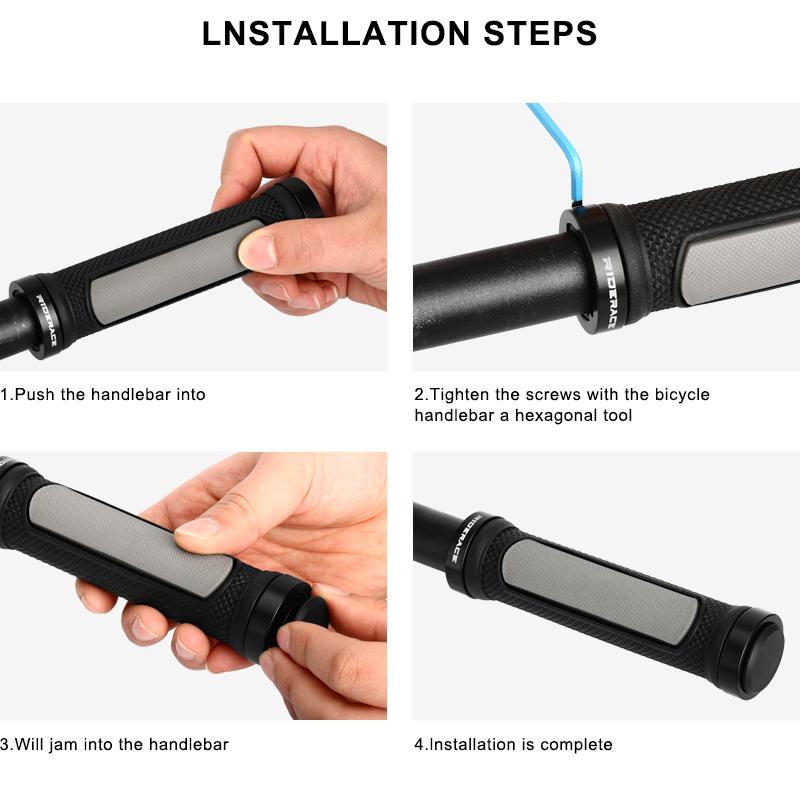 LNSTALLATION STEPS

RIDERACE

1.Push the handlebar into

RIDERACE

2.Tighten the screws with the bicycle handlebar a hexagonal tool

3.Will jam into the handlebar

RIDERACE

4.Installation is complete