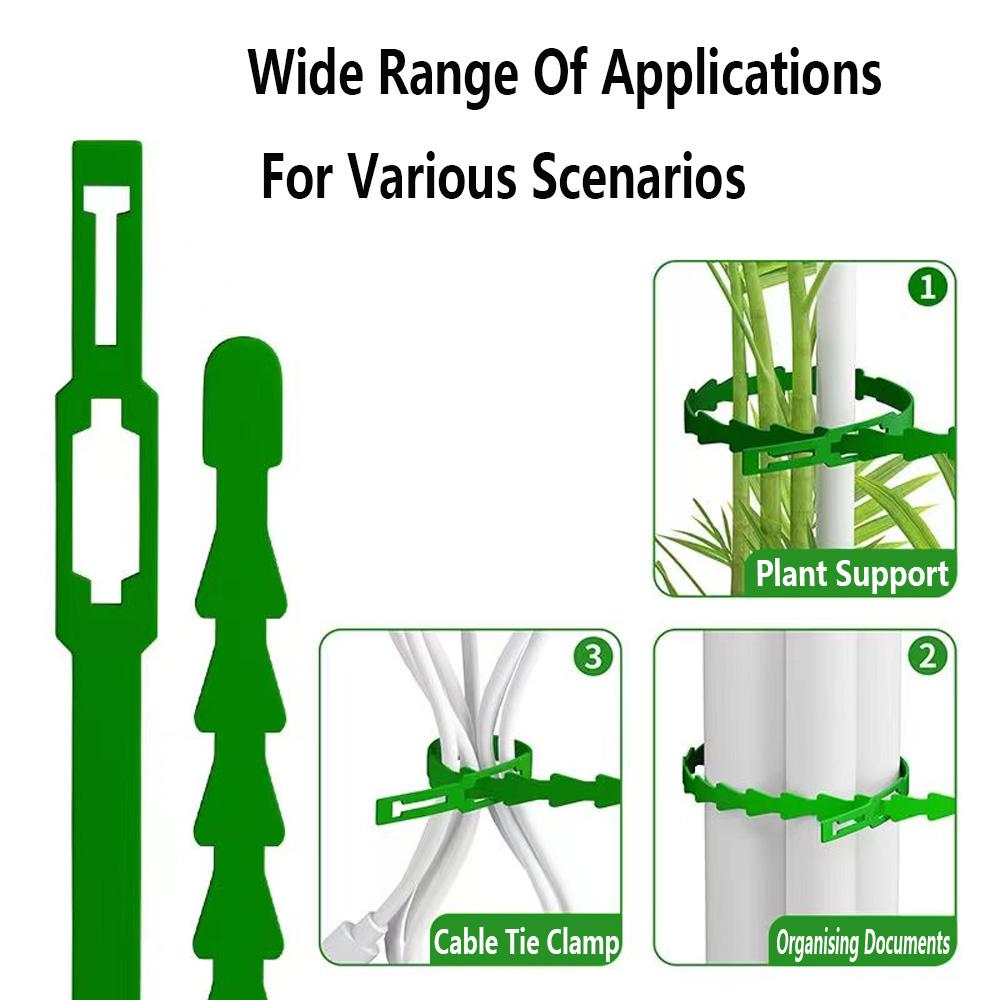 Wide Range Of Applications
For Various Scenarios

1
Plant Support

3
Cable Tie Clamp

2
Organising Documents