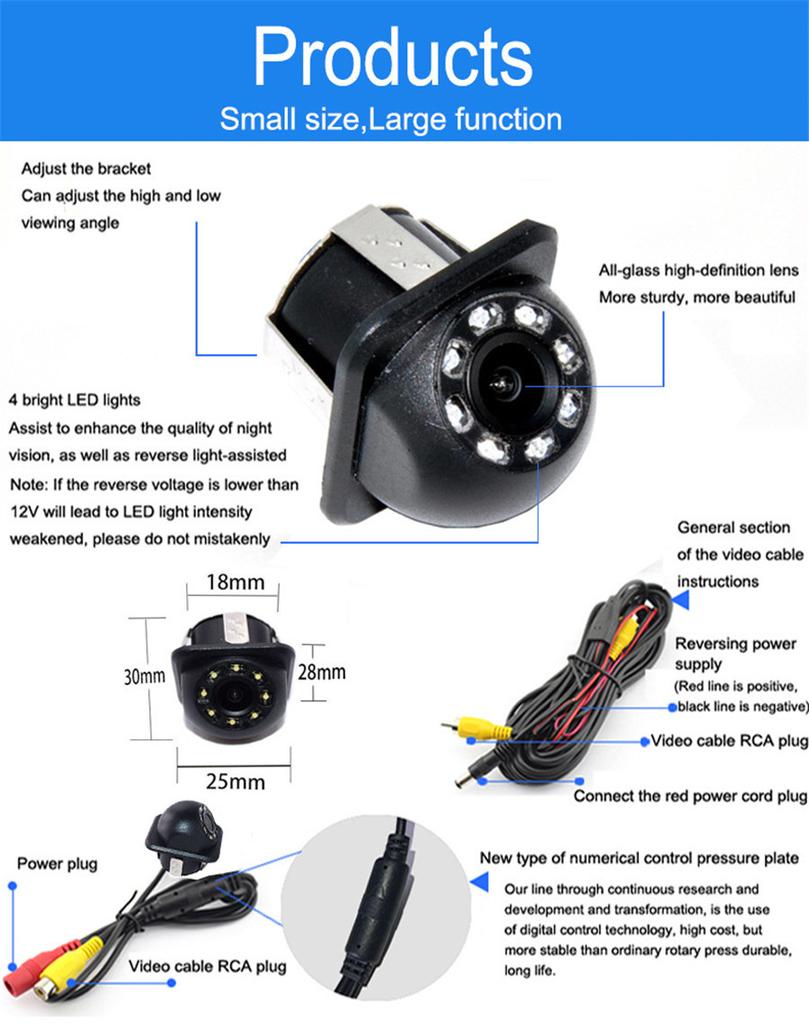 Products

Small size,Large function

Adjust the bracket
Can adjust the high and low viewing angle

All-glass high-definition lens
More sturdy, more beautiful

4 bright LED lights
Assist to enhance the quality of night vision, as well as reverse light-assisted
Note: If the reverse voltage is lower than 12V will lead to LED light intensity weakened, please do not mistakenly

18mm
30mm
28mm
25mm

General section of the video cable instructions

Reversing power supply
(Red line is positive, black line is negative)

Video cable RCA plug

Connect the red power cord plug

Power plug

Video cable RCA plug

New type of numerical control pressure plate

Our line through continuous research and development and transformation, is the use of digital control technology, high cost, but more stable than ordinary rotary press durable, long life.