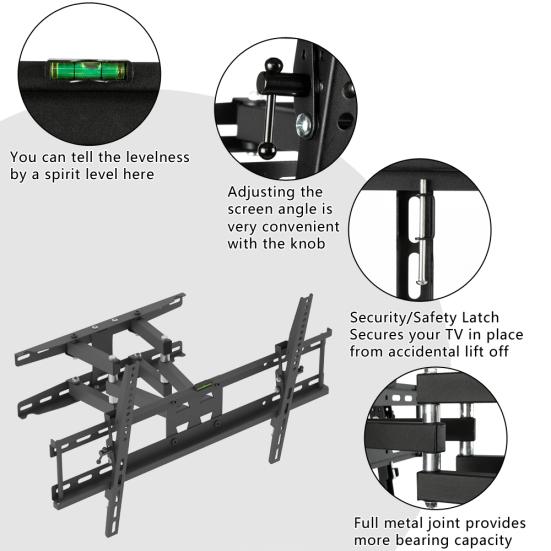 You can tell the levelness by a spirit level here

Adjusting the screen angle is very convenient with the knob

Security/Safety Latch Secures your TV in place from accidental lift off

Full metal joint provides more bearing capacity