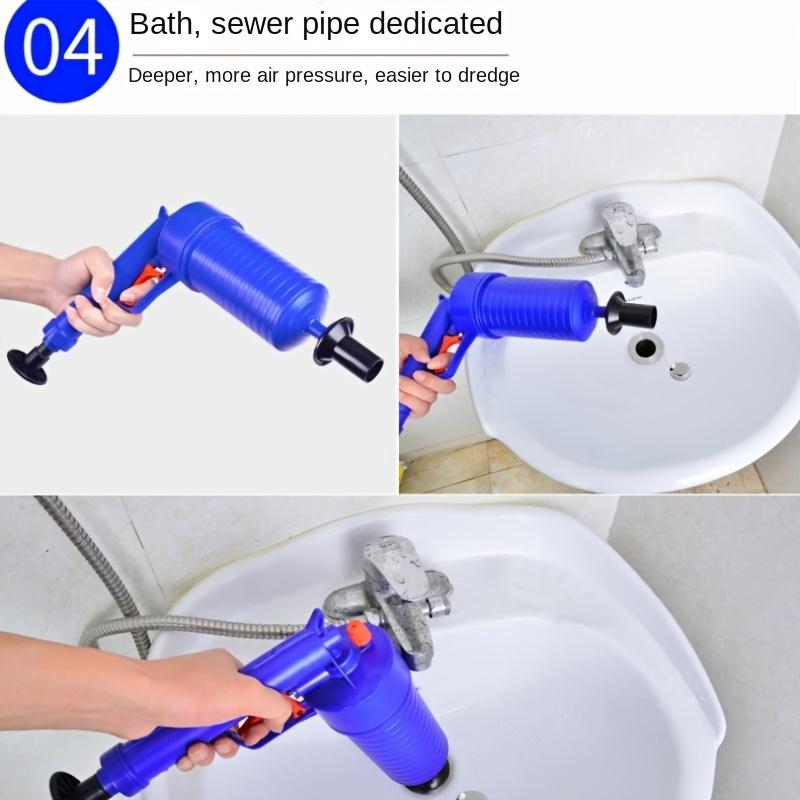 04

Bath, sewer pipe dedicated

Deeper, more air pressure, easier to dredge