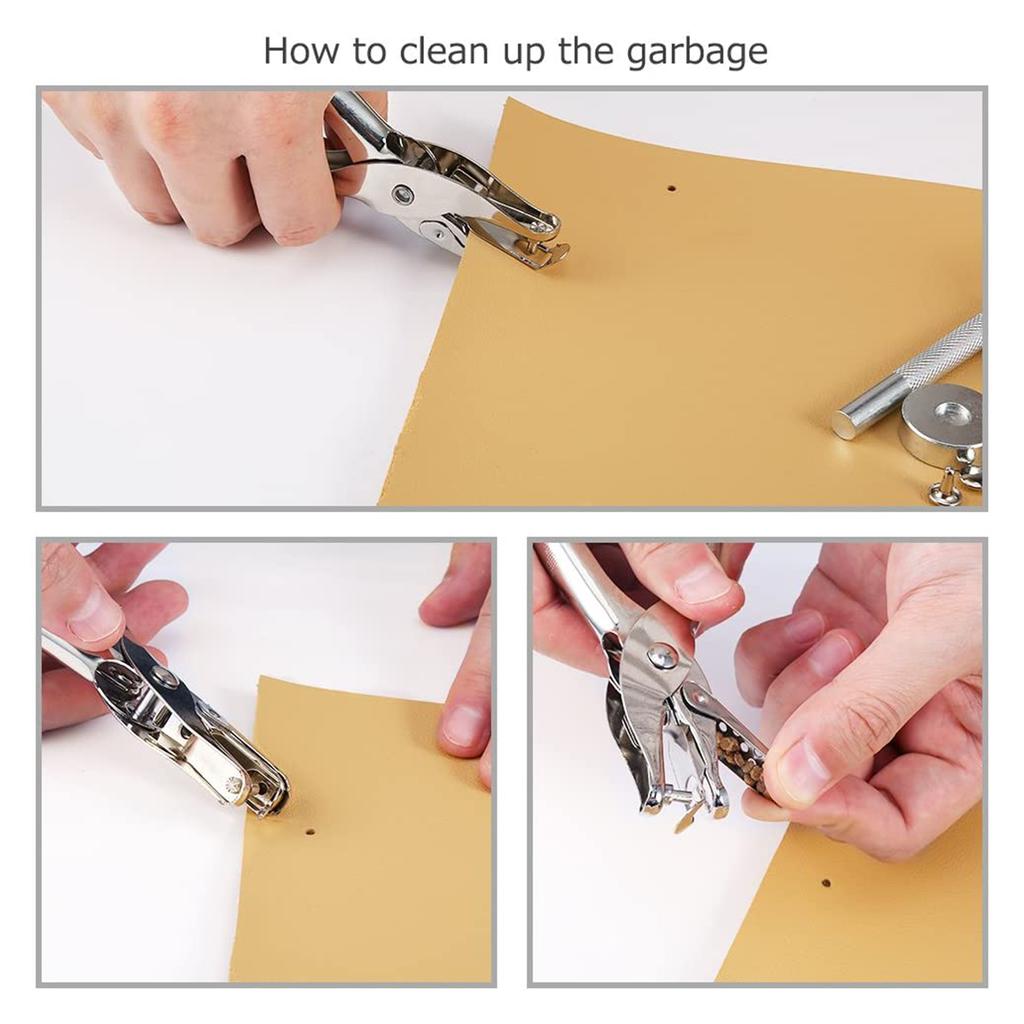 How to clean up the garbage