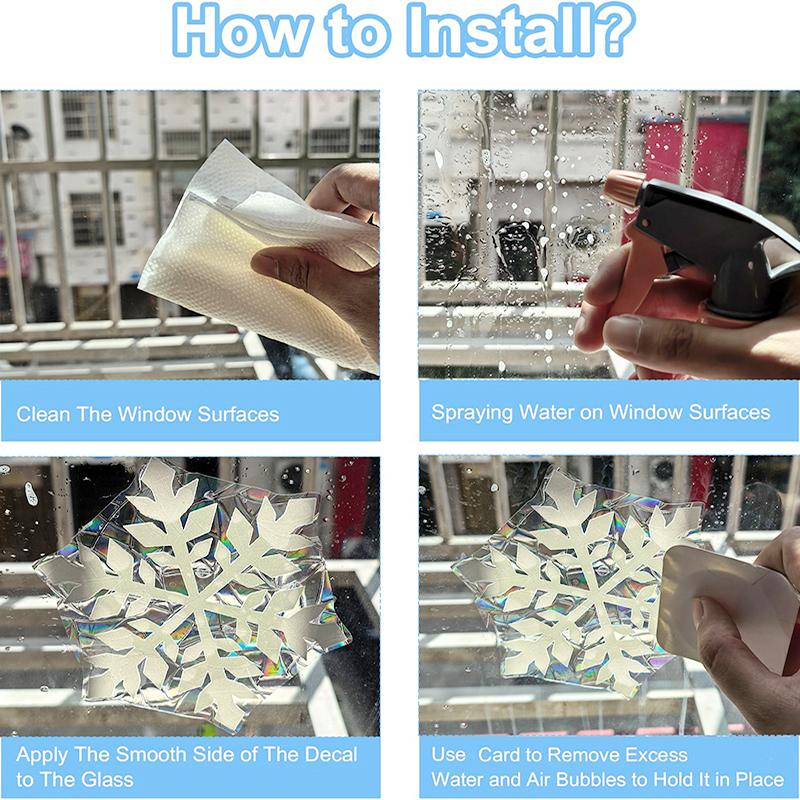 How to Install?

Clean The Window Surfaces

Spraying Water on Window Surfaces

Apply The Smooth Side of The Decal to The Glass

Use Card to Remove Excess Water and Air Bubbles to Hold It in Place