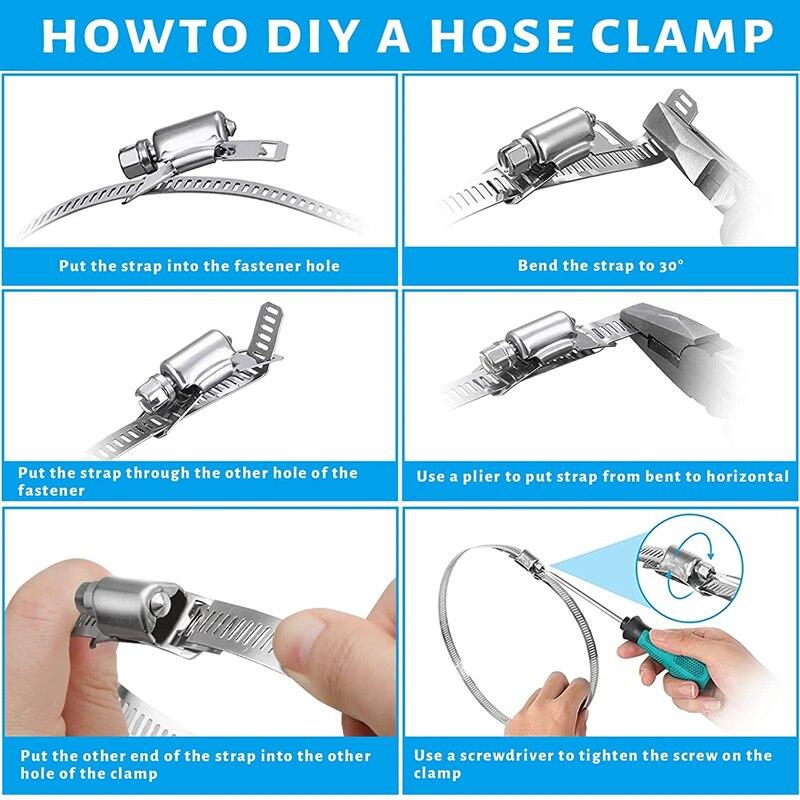 HOWTO DIY A HOSE CLAMP

Put the strap into the fastener hole

Bend the strap to 30°

Put the strap through the other hole of the fastener

Use a plier to put strap from bent to horizontal

Put the other end of the strap into the other hole of the clamp

Use a screwdriver to tighten the screw on the clamp