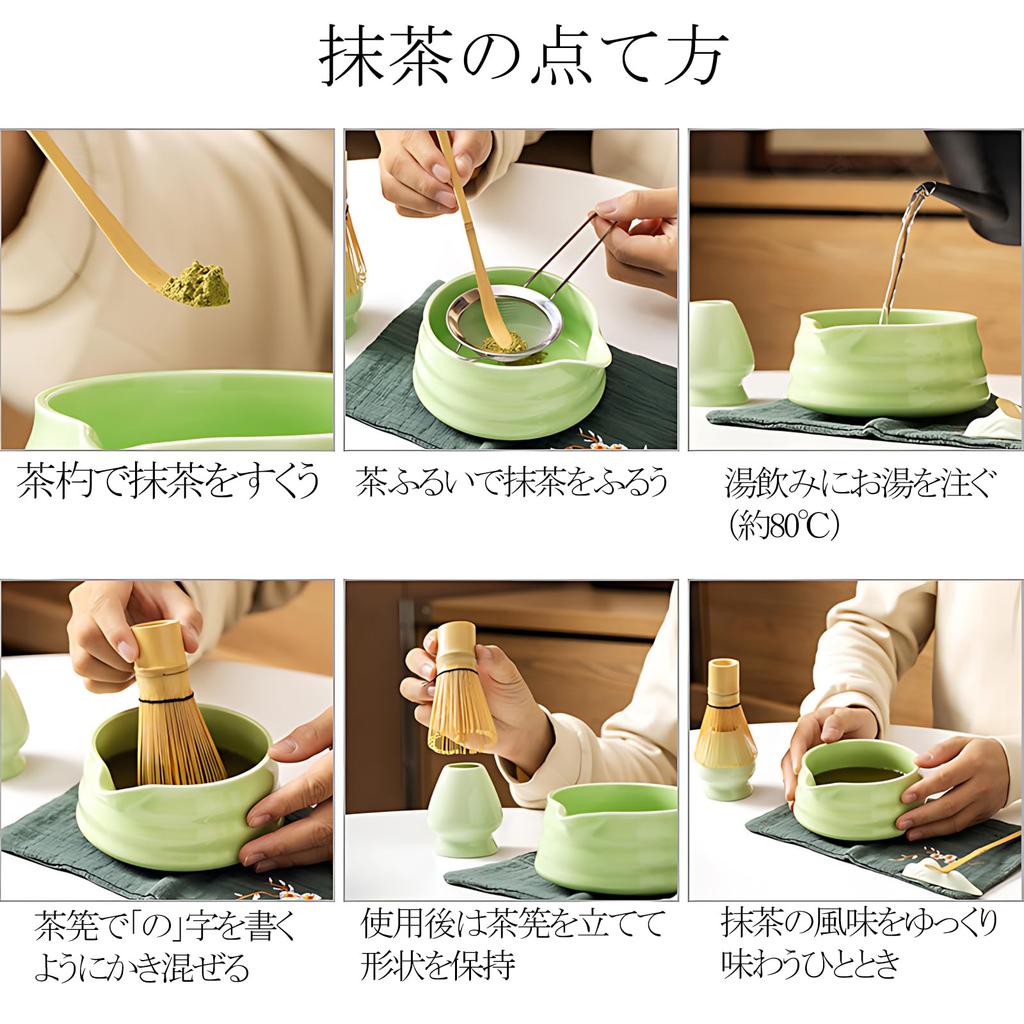 抹茶の点て方

茶杓で抹茶をすくう

茶ふるいで抹茶をふるう

湯飲みにお湯を注ぐ（約80℃）

茶筅で「の」字を書くようにかき混ぜる

使用後は茶筅を立てて形状を保持

抹茶の風味をゆっくり味わうひととき