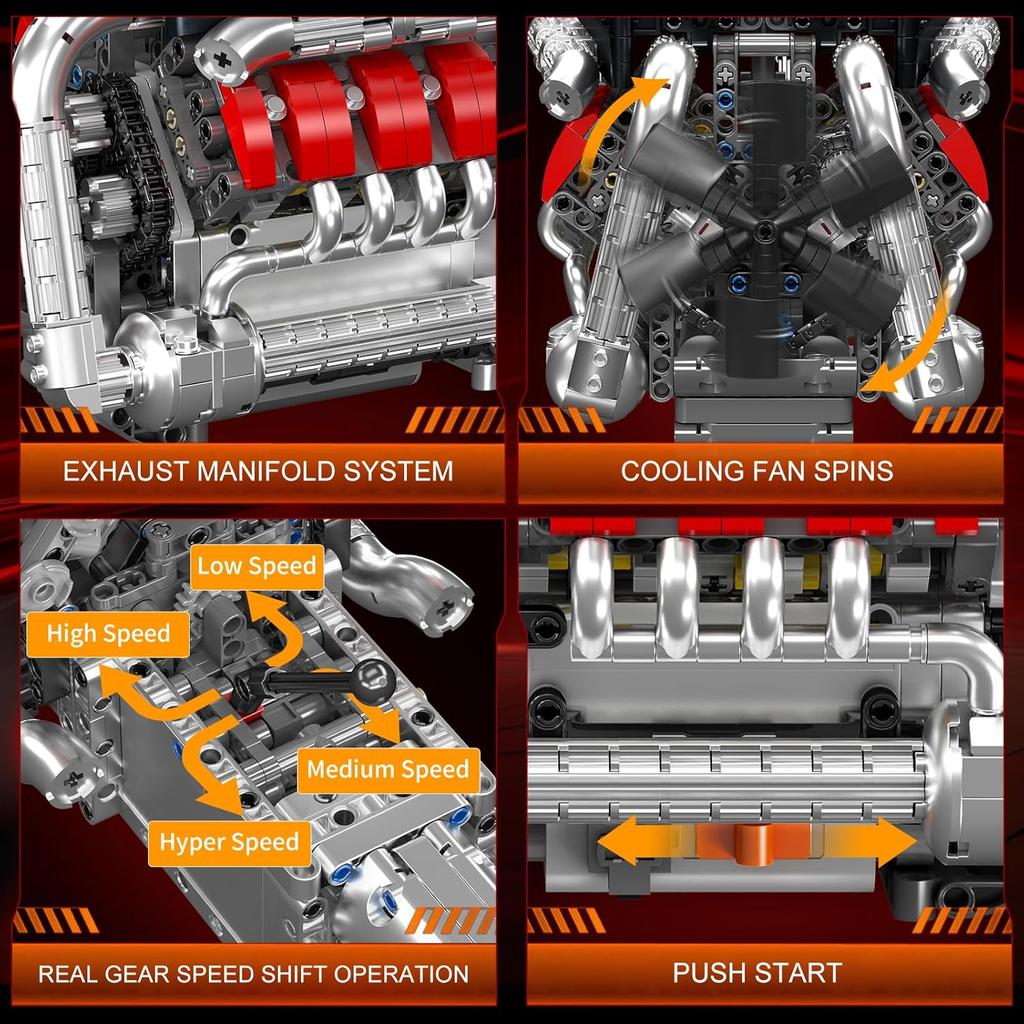 EXHAUST MANIFOLD SYSTEM

COOLING FAN SPINS

Low Speed

High Speed

Medium Speed

Hyper Speed

REAL GEAR SPEED SHIFT OPERATION

PUSH START