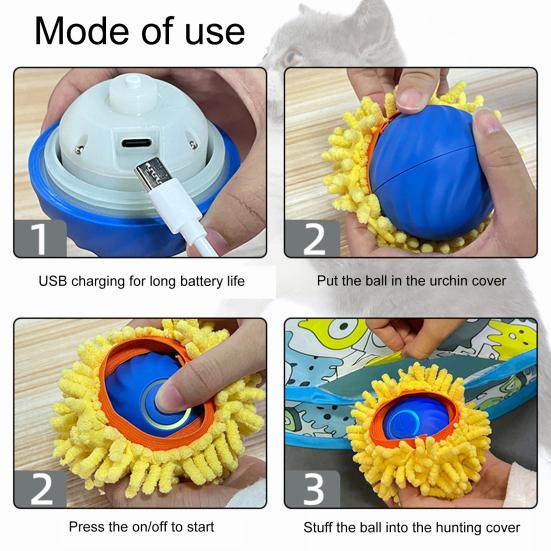 Mode of use

1

USB charging for long battery life

2

Put the ball in the urchin cover

2

Press the on/off to start

3

Stuff the ball into the hunting cover