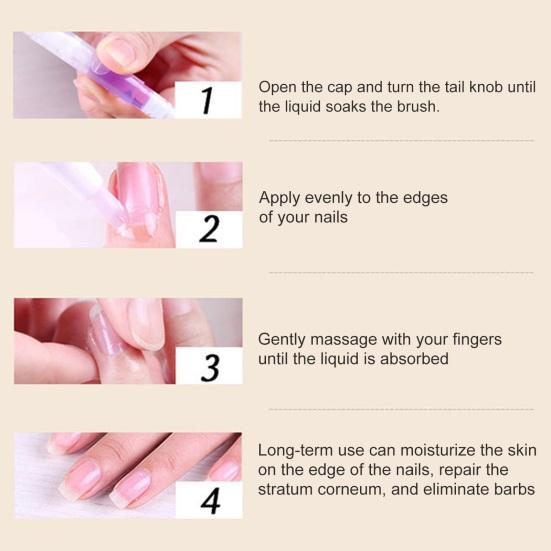 1

Open the cap and turn the tail knob until the liquid soaks the brush.

2

Apply evenly to the edges of your nails

3

Gently massage with your fingers until the liquid is absorbed

4

Long-term use can moisturize the skin on the edge of the nails, repair the stratum corneum, and eliminate barbs