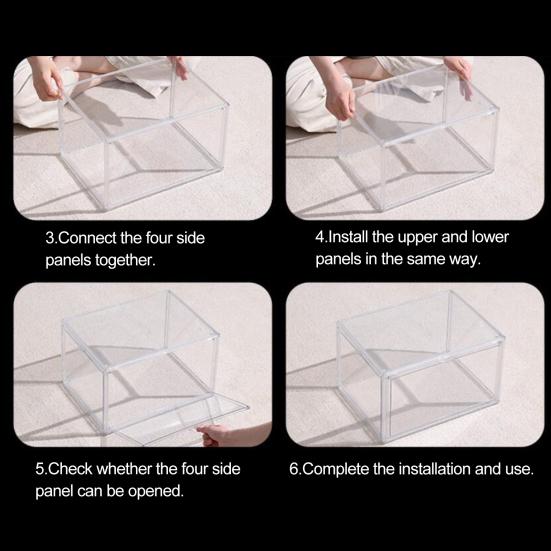 3.Connect the four side panels together.

4.Install the upper and lower panels in the same way.

5.Check whether the four side panel can be opened.

6.Complete the installation and use.