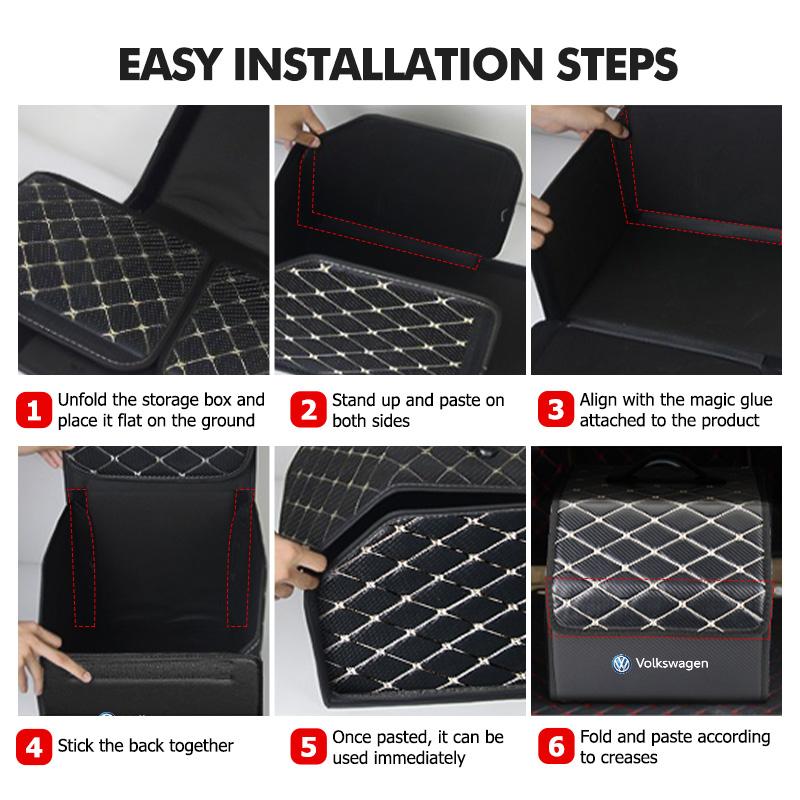 EASY INSTALLATION STEPS

1 Unfold the storage box and place it flat on the ground

2 Stand up and paste on both sides

3 Align with the magic glue attached to the product

Volkswagen

4 Stick the back together

5 Once pasted, it can be used immediately

6 Fold and paste according to creases