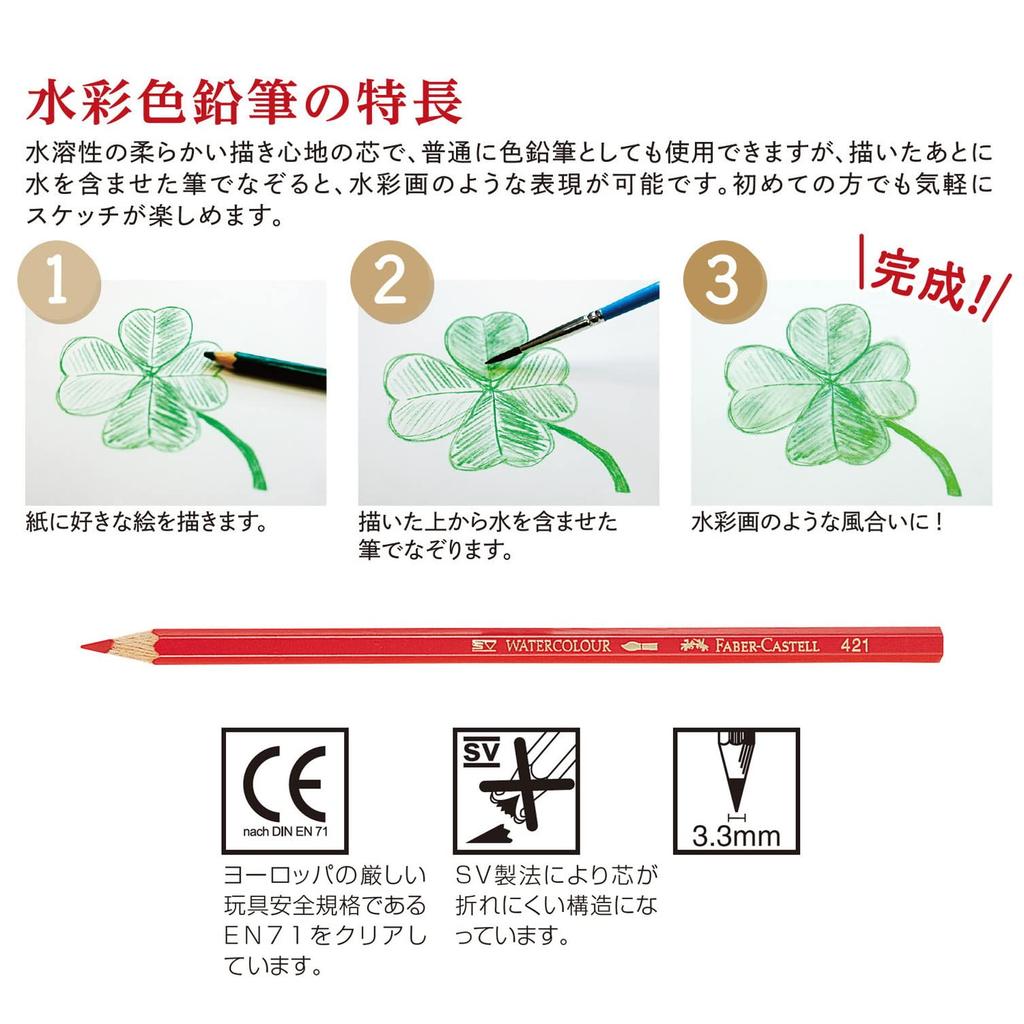 水彩色鉛筆の特長

水溶性の柔らかい描き心地の芯で、普通に色鉛筆としても使用できますが、描いたあとに水を含ませた筆でなぞると、水彩画のような表現が可能です。初めての方でも気軽にスケッチが楽しめます。

1

紙に好きな絵を描きます。

2

描いた上から水を含ませた筆でなぞります。

3

完成!!

水彩画のような風合いに！

SV WATERCOLOUR FABER-CASTELL 421

CE
nach DIN EN 71

ヨーロッパの厳しい玩具安全規格であるEN71をクリアしています。

SV

SV製法により芯が折れにくい構造になっています。

3.3mm