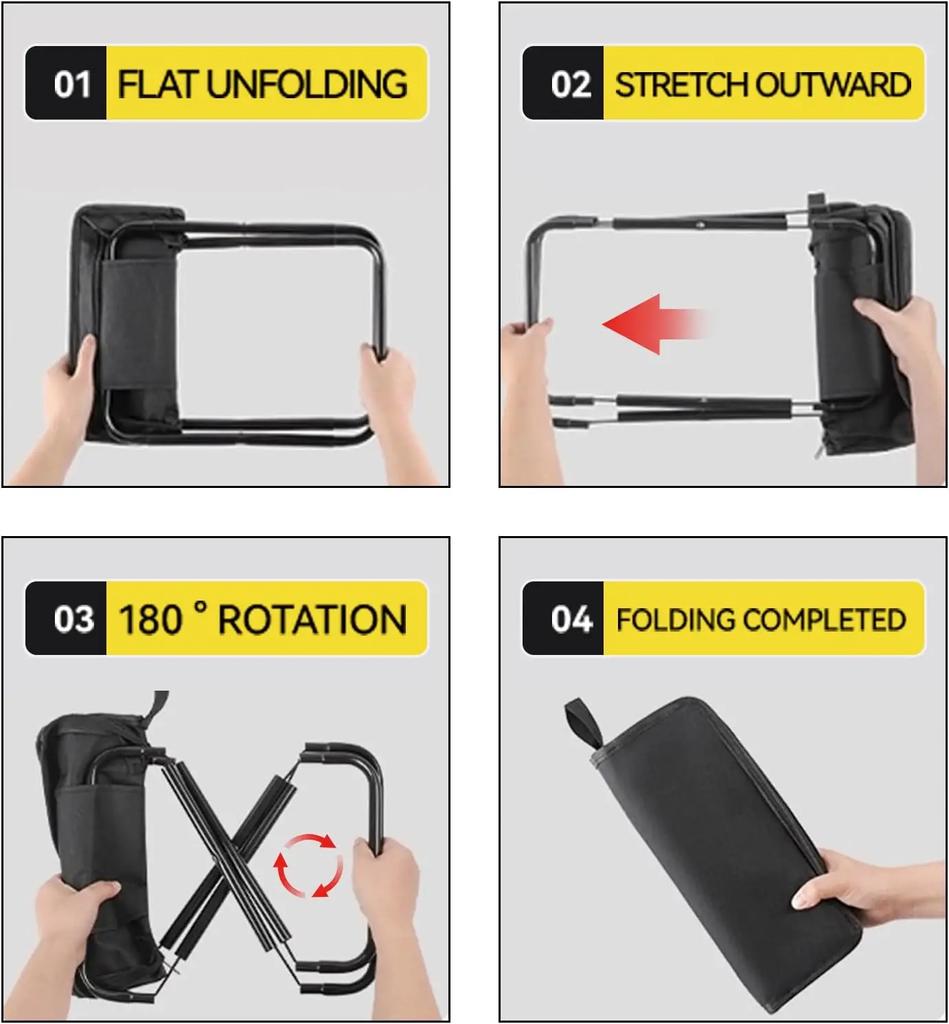 01 FLAT UNFOLDING

02 STRETCH OUTWARD

03 180 ° ROTATION

04 FOLDING COMPLETED