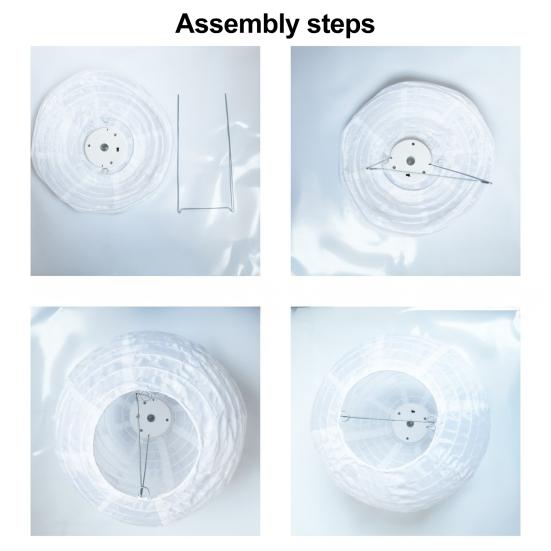 Assembly steps