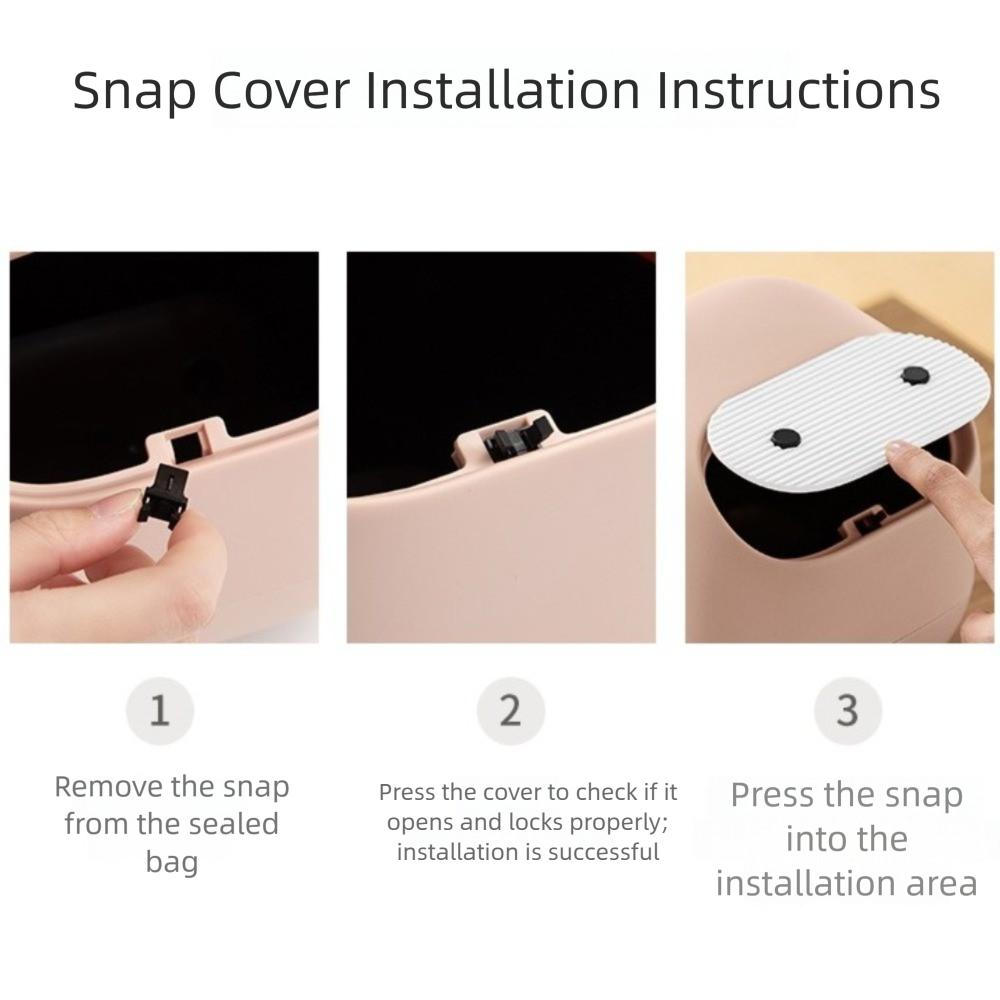 Snap Cover Installation Instructions

1

Remove the snap from the sealed bag

2

Press the cover to check if it opens and locks properly; installation is successful

3

Press the snap into the installation area