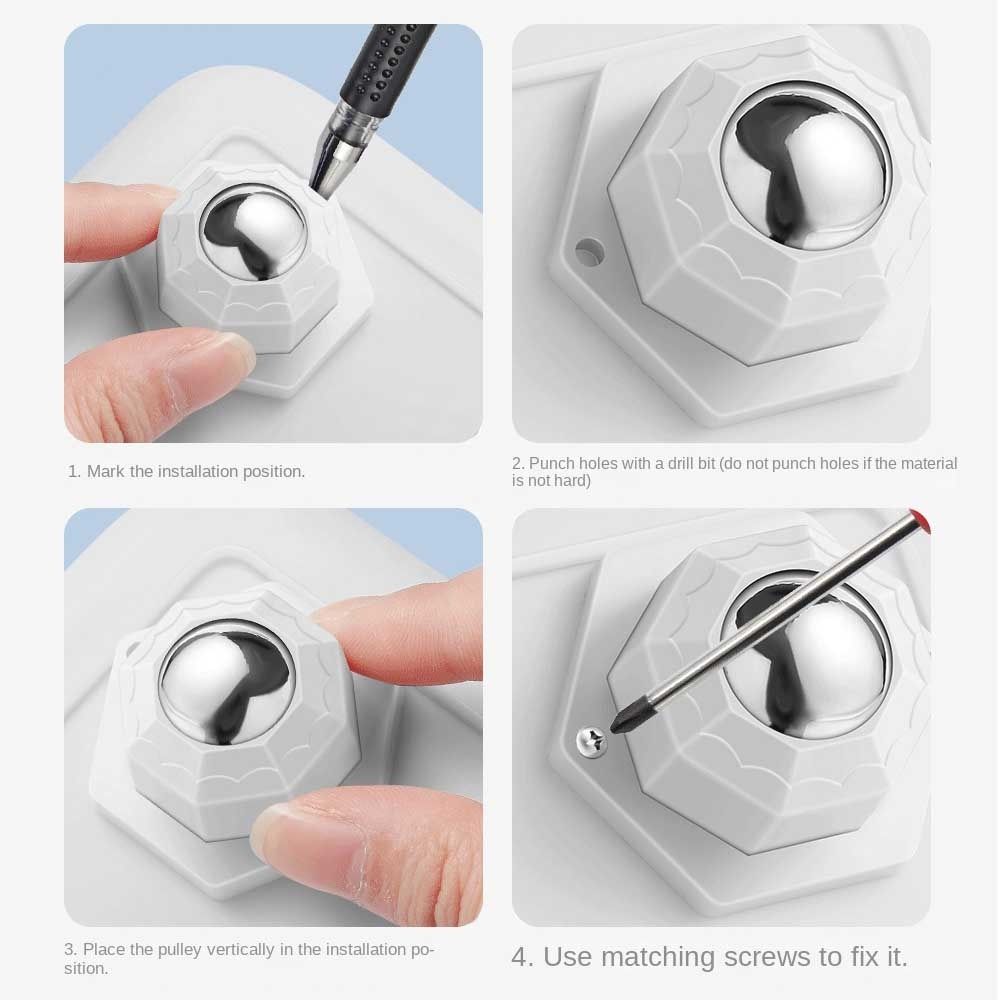 1. Mark the installation position.

2. Punch holes with a drill bit (do not punch holes if the material is not hard)

3. Place the pulley vertically in the installation position.

4. Use matching screws to fix it.